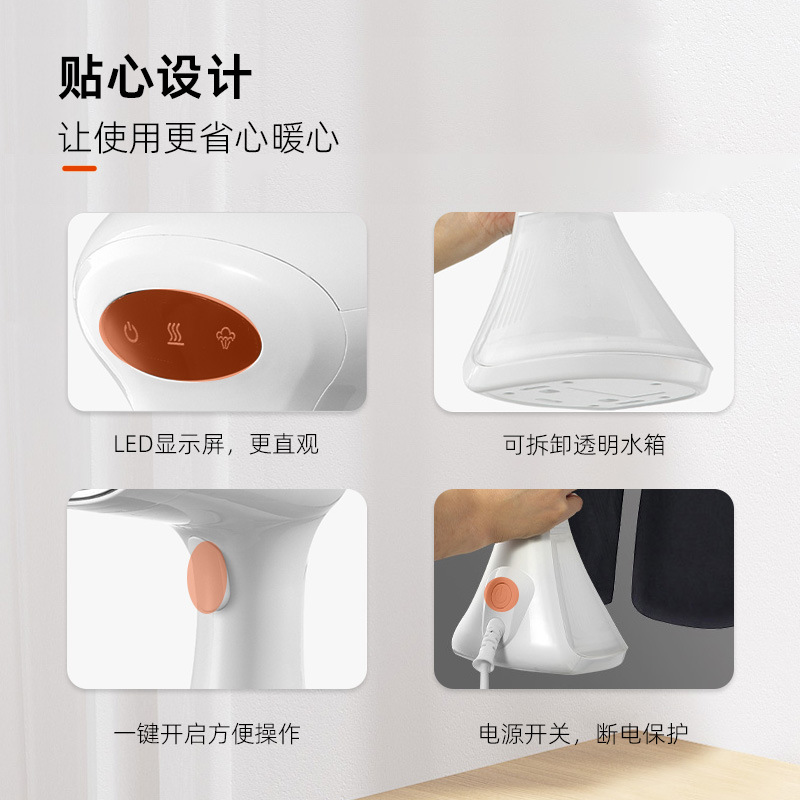 贴心设计
让使用更省心暖心

LED显示屏，更直观

可拆卸透明水箱

一键开启方便操作

电源开关，断电保护