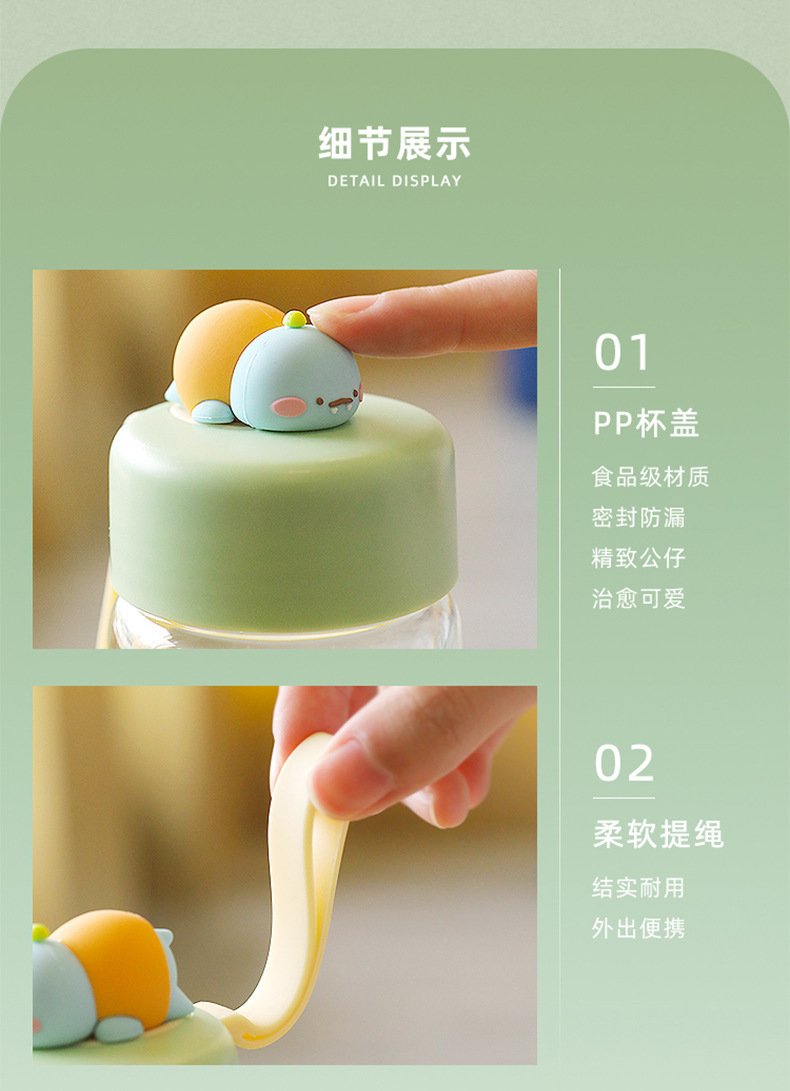 细节展示
DETAIL DISPLAY

01
PP杯盖
食品级材质
密封防漏
精致公仔
治愈可爱

02
柔软提绳
结实耐用
外出便携