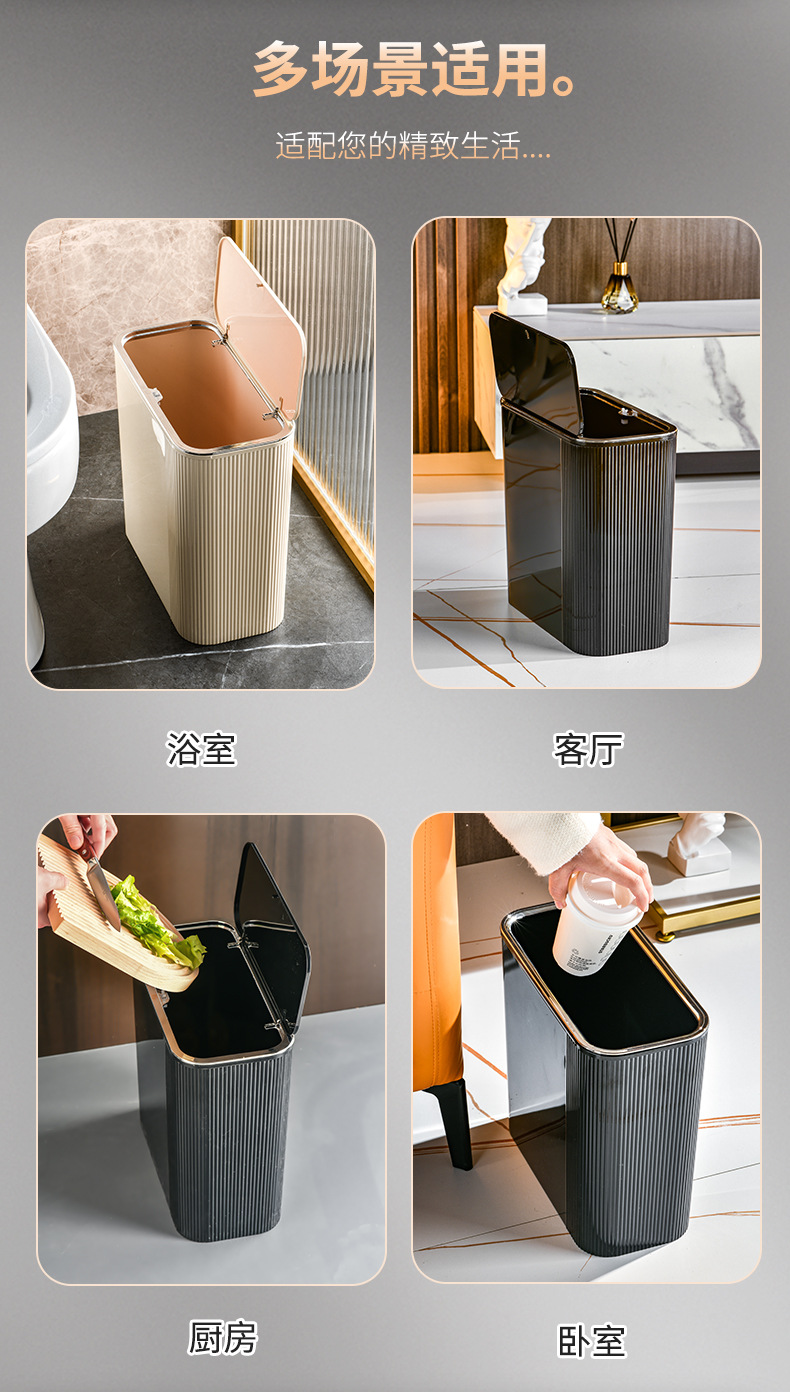 多场景适用。

适配您的精致生活....

浴室

客厅

厨房

卧室