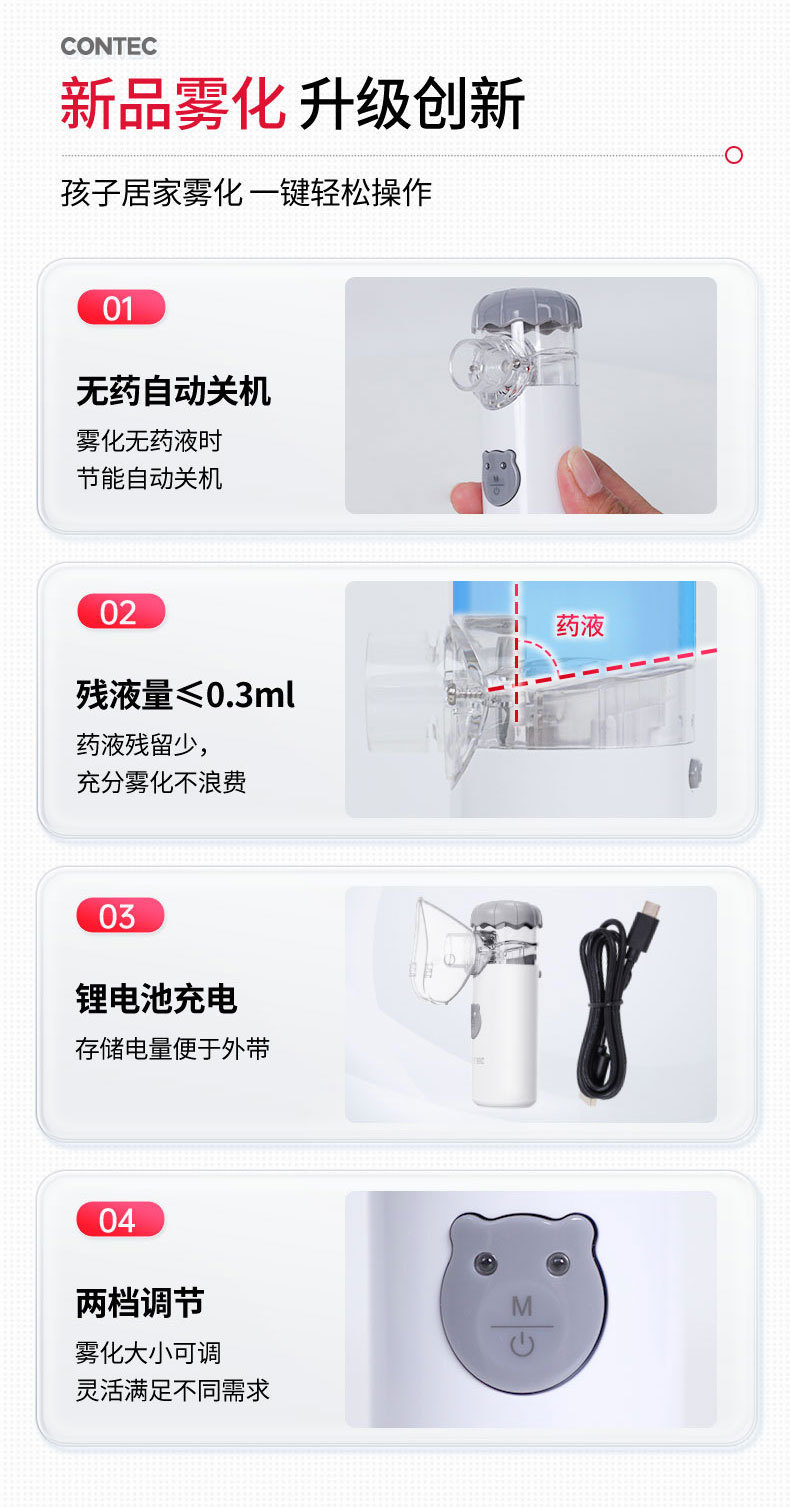 CONTEC

新品雾化 升级创新

孩子居家雾化 一键轻松操作

01

无药自动关机

雾化无药液时
节能自动关机

M

02

残液量≤0.3ml

药液残留少，
充分雾化不浪费

药液

03

锂电池充电

存储电量便于外带

04

两档调节

雾化大小可调
灵活满足不同需求

M