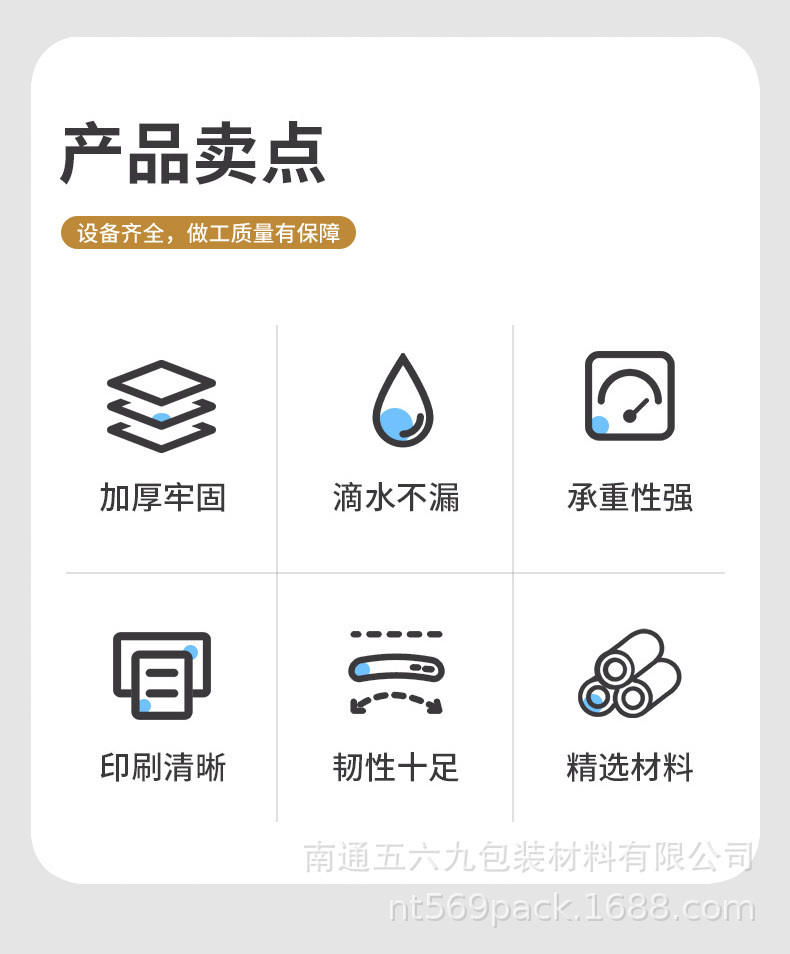 产品卖点

设备齐全，做工质量有保障

加厚牢固

滴水不漏

承重性强

印刷清晰

韧性十足

精选材料

南通五六九包装材料有限公司
nt569pack.1688.com