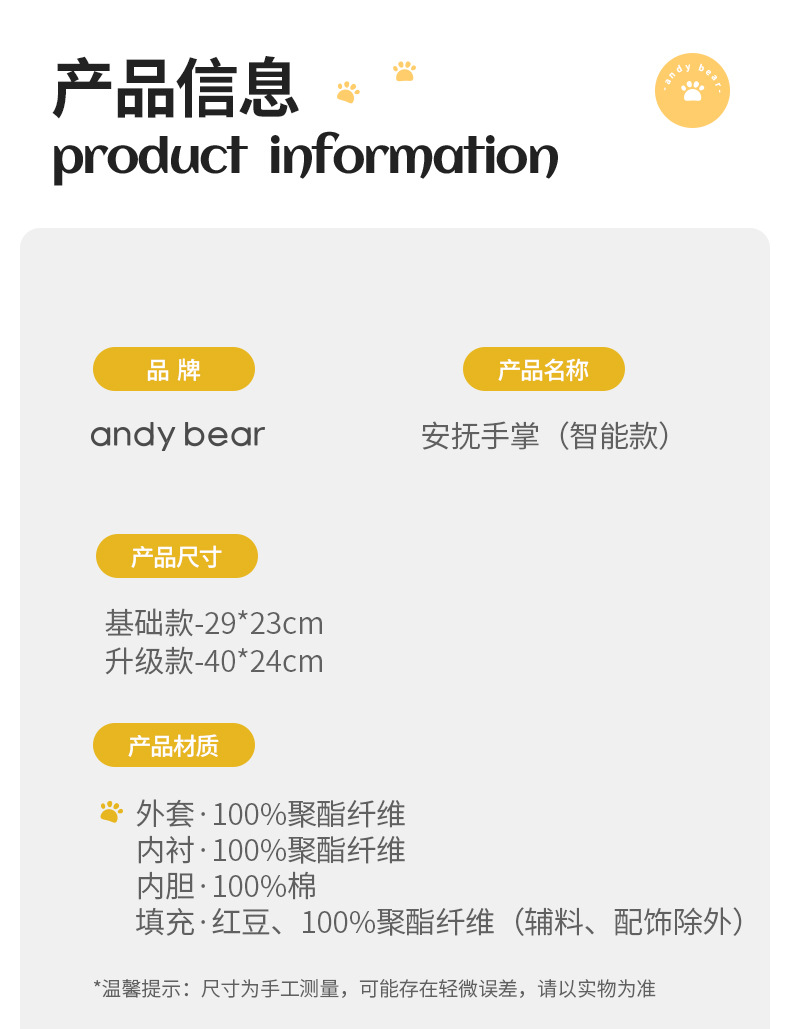 产品信息
product information

andy bear

品 牌
andy bear

产品名称
安抚手掌（智能款）

产品尺寸
基础款-29*23cm
升级款-40*24cm

产品材质
外套·100%聚酯纤维
内衬·100%聚酯纤维
内胆·100%棉
填充·红豆、100%聚酯纤维（辅料、配饰除外）

*温馨提示：尺寸为手工测量，可能存在轻微误差，请以实物为准