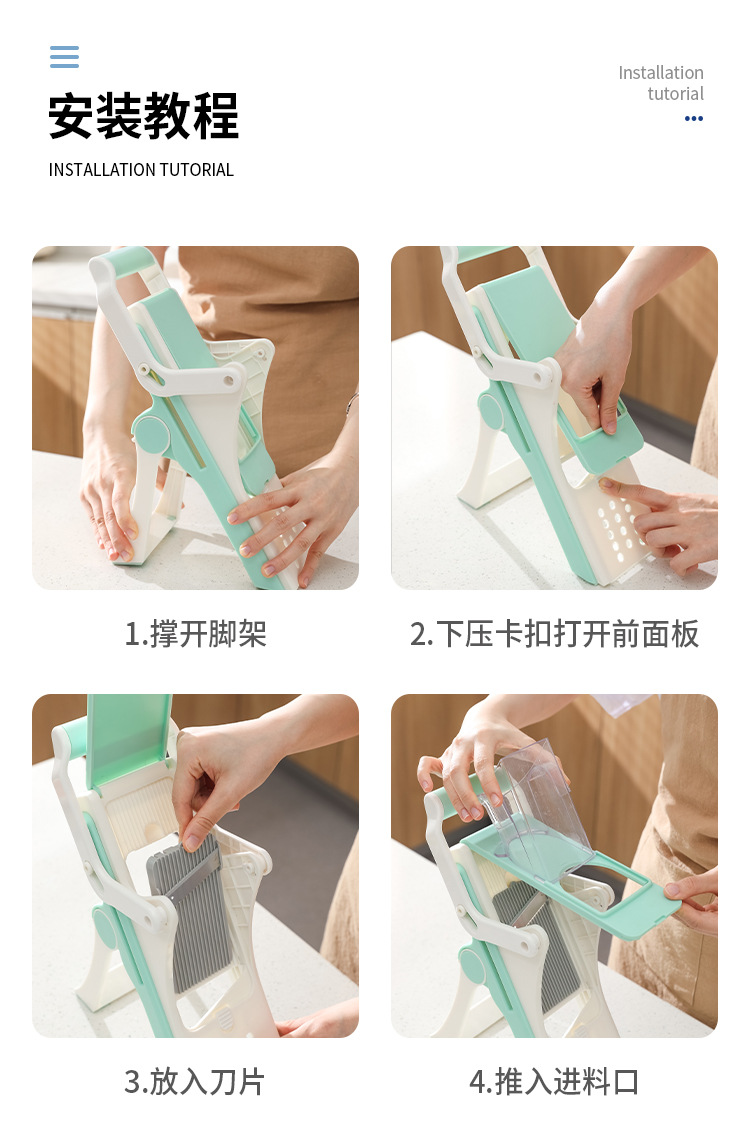 安装教程

INSTALLATION TUTORIAL

Installation tutorial

1.撑开脚架

2.下压卡扣打开前面板

3.放入刀片

4.推入进料口