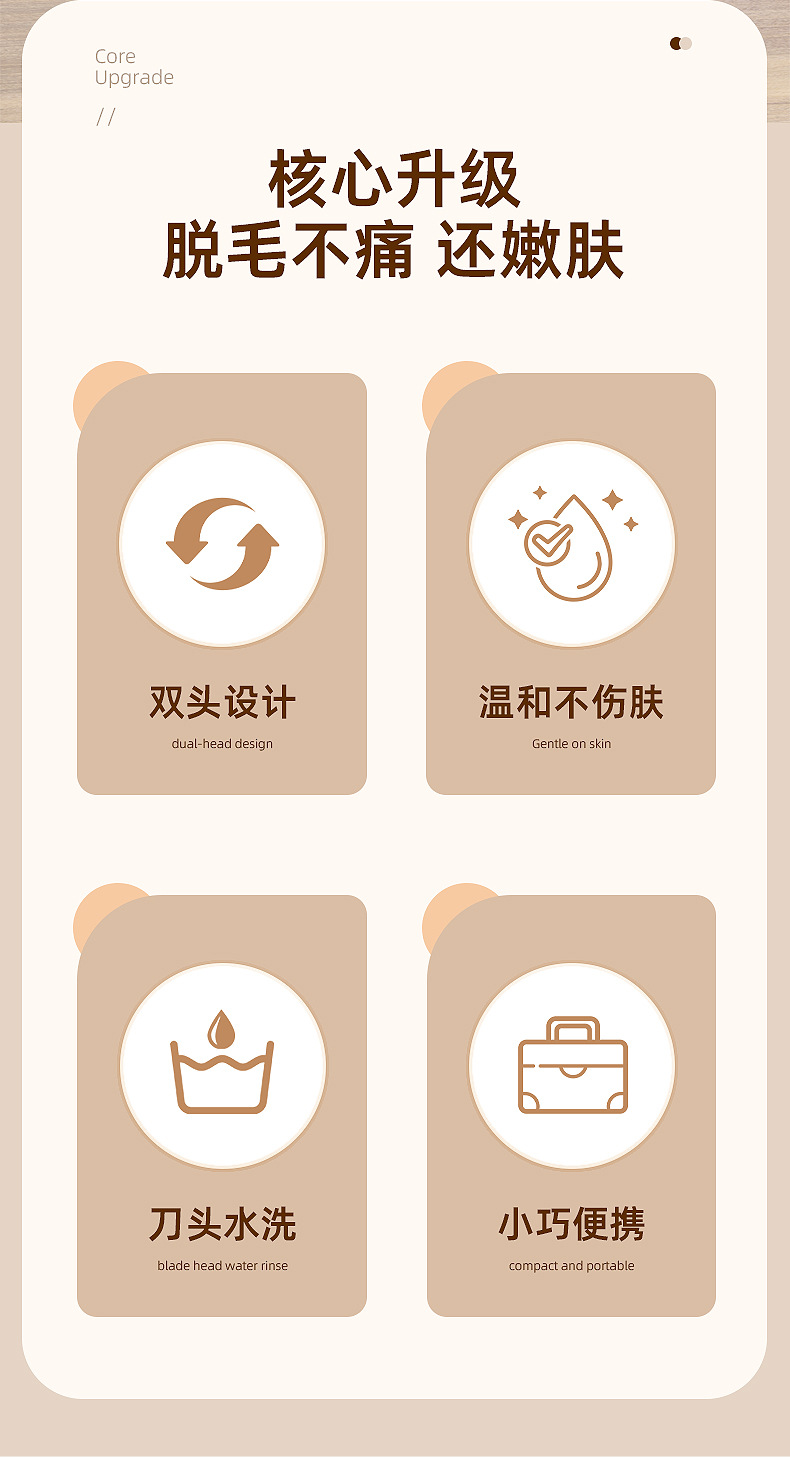 Core
Upgrade
//

核心升级
脱毛不痛 还嫩肤

双头设计
dual-head design

温和不伤肤
Gentle on skin

刀头水洗
blade head water rinse

小巧便携
compact and portable