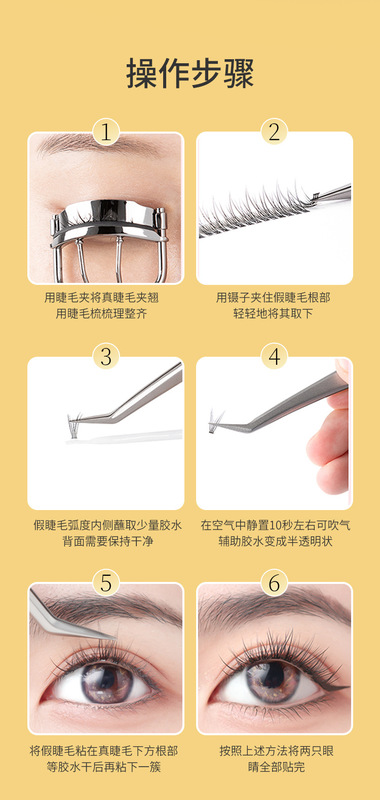 操作步骤

1

用睫毛夹将真睫毛夹翘
用睫毛梳梳理整齐

2

用镊子夹住假睫毛根部
轻轻地将其取下

3

假睫毛弧度内侧蘸取少量胶水
背面需要保持干净

4

在空气中静置10秒左右可吹气
辅助胶水变成半透明状

5

将假睫毛粘在真睫毛下方根部
等胶水干后再粘下一簇

6

按照上述方法将两只眼
睛全部贴完