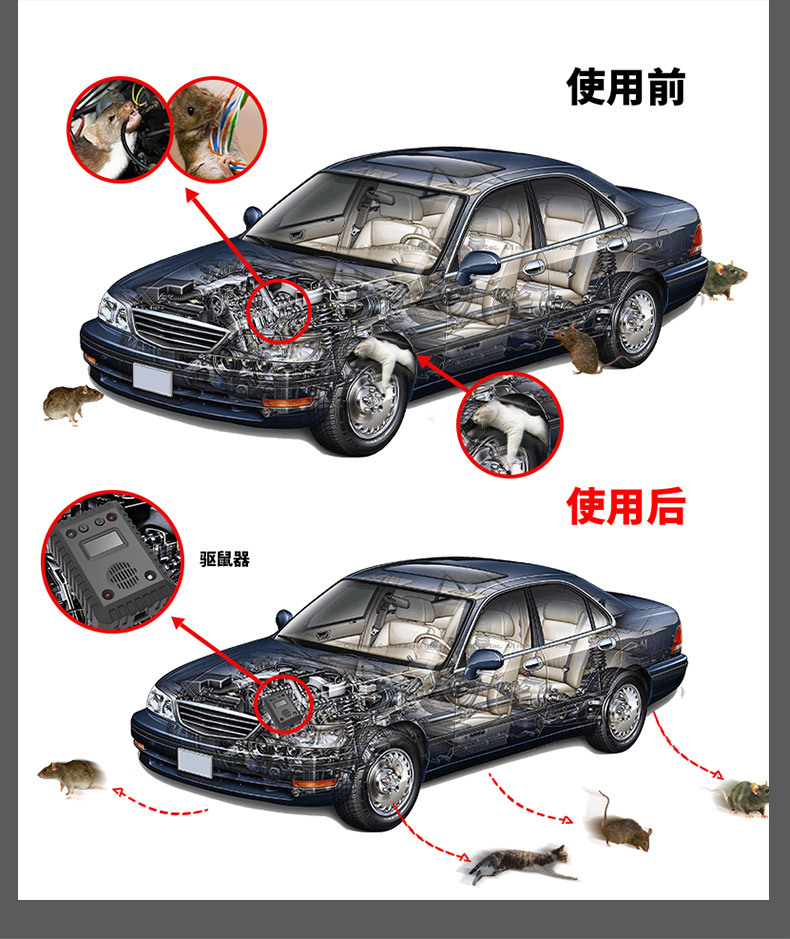 使用前

使用后

驱鼠器