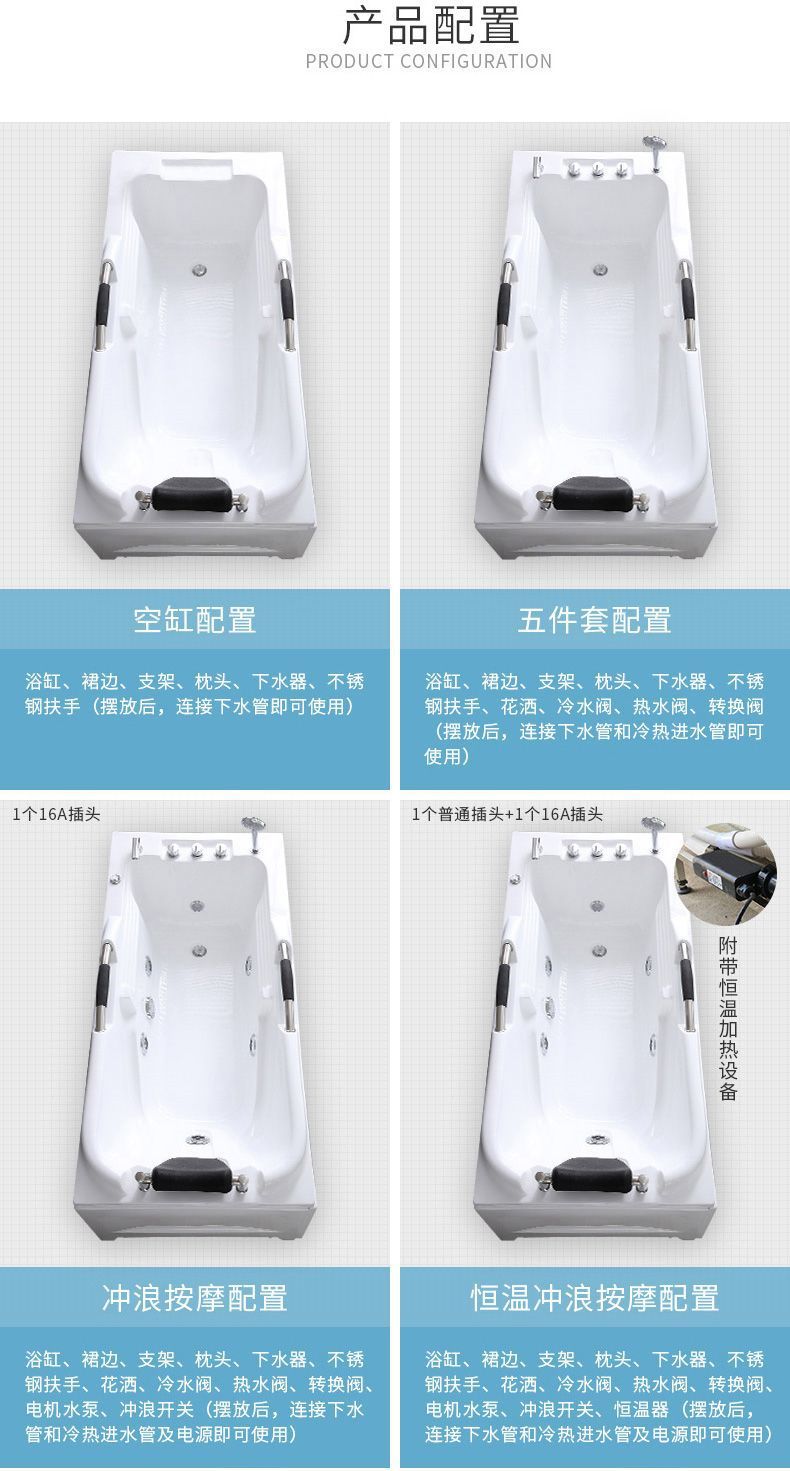 产品配置
PRODUCT CONFIGURATION

空缸配置

浴缸、裙边、支架、枕头、下水器、不锈钢扶手（摆放后，连接下水管即可使用）

五件套配置

浴缸、裙边、支架、枕头、下水器、不锈钢扶手、花洒、冷水阀、热水阀、转换阀（摆放后，连接下水管和冷热进水管即可使用）

1个16A插头

冲浪按摩配置

浴缸、裙边、支架、枕头、下水器、不锈钢扶手、花洒、冷水阀、热水阀、转换阀、电机水泵、冲浪开关（摆放后，连接下水管和冷热进水管及电源即可使用）

1个普通插头+1个16A插头

附带恒温加热设备

恒温冲浪按摩配置

浴缸、裙边、支架、枕头、下水器、不锈钢扶手、花洒、冷水阀、热水阀、转换阀、电机水泵、冲浪开关、恒温器（摆放后，连接下水管和冷热进水管及电源即可使用）