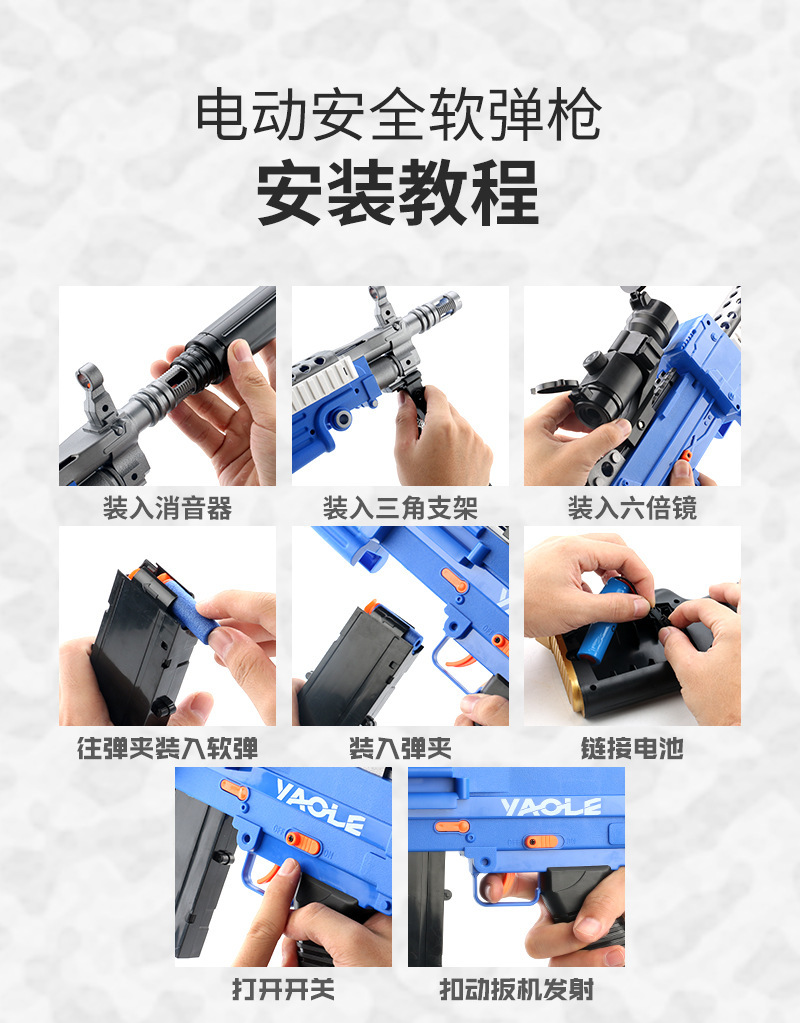 电动安全软弹枪
安装教程

装入消音器

装入三角支架

装入六倍镜

往弹夹装入软弹

装入弹夹

链接电池

YAOLE

打开开关

YAOLE

扣动扳机发射