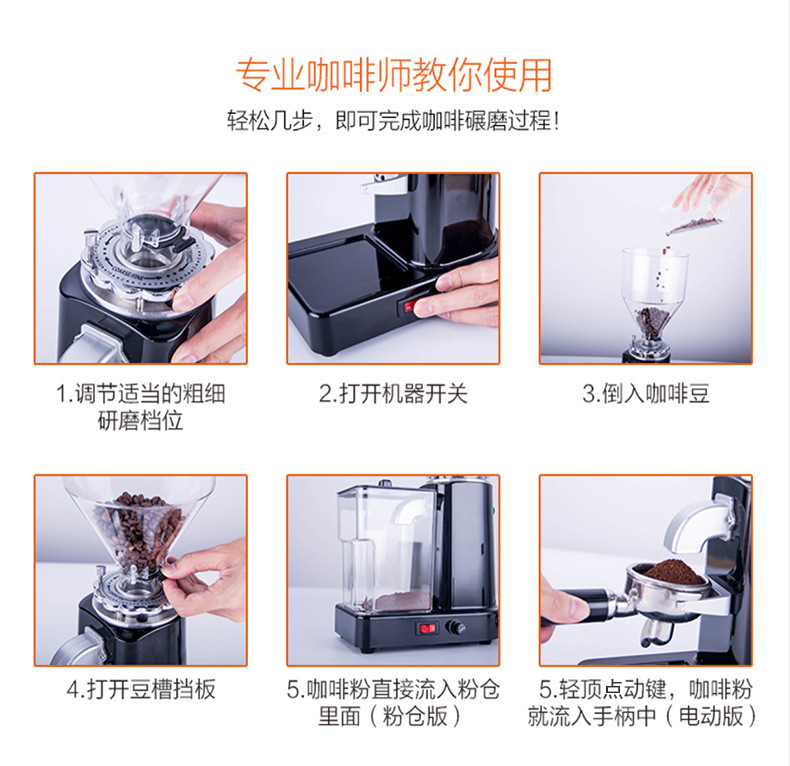 专业咖啡师教你使用

轻松几步，即可完成咖啡碾磨过程！

1.调节适当的粗细研磨档位

2.打开机器开关

3.倒入咖啡豆

4.打开豆槽挡板

5.咖啡粉直接流入粉仓里面（粉仓版）

5.轻顶点动键，咖啡粉就流入手柄中（电动版）