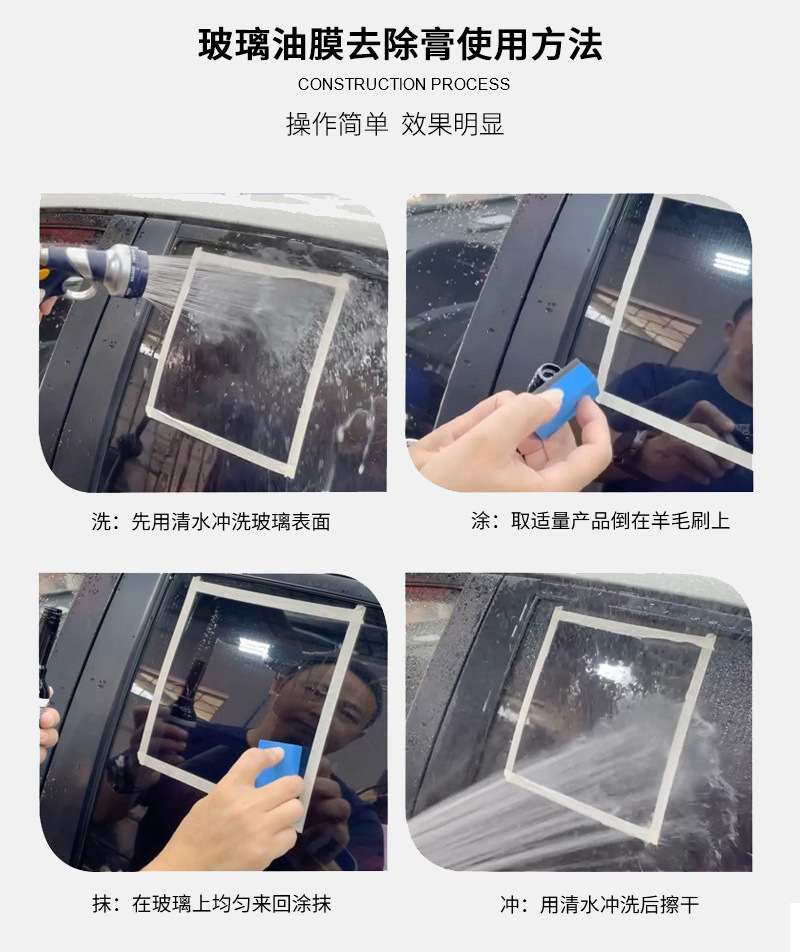 玻璃油膜去除膏使用方法

CONSTRUCTION PROCESS

操作简单 效果明显

洗：先用清水冲洗玻璃表面

涂：取适量产品倒在羊毛刷上

抹：在玻璃上均匀来回涂抹

冲：用清水冲洗后擦干