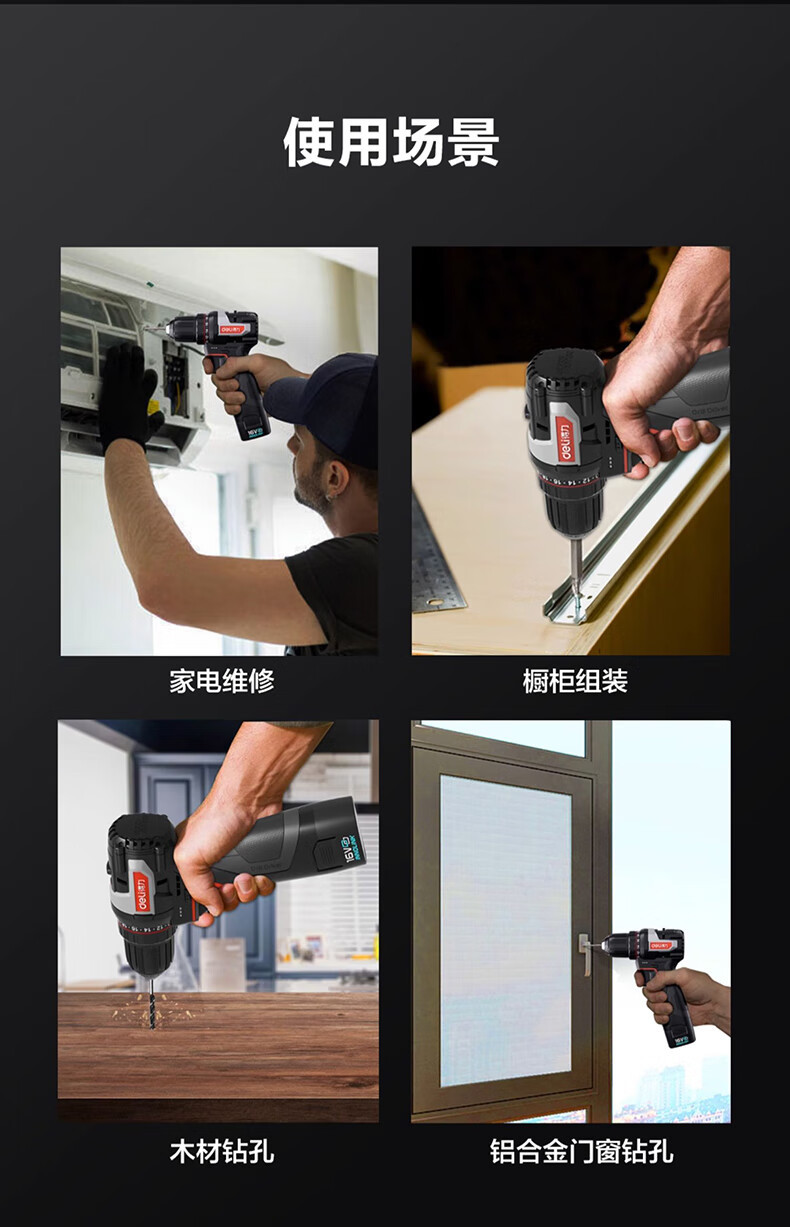 使用场景

家电维修

橱柜组装

木材钻孔

铝合金门窗钻孔