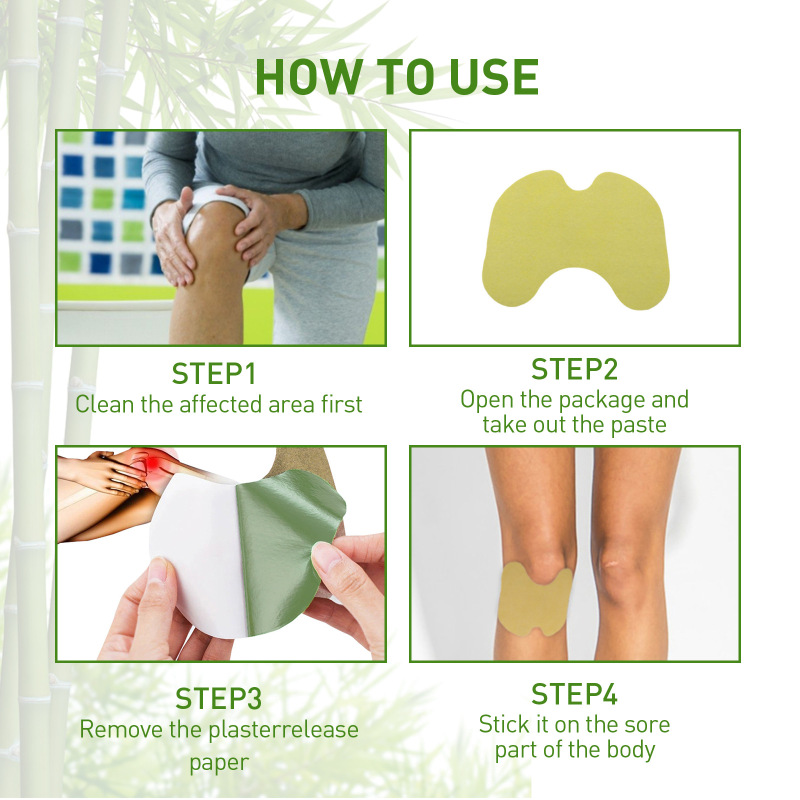 HOW TO USE

STEP1
Clean the affected area first

STEP2
Open the package and take out the paste

STEP3
Remove the plasterrelease paper

STEP4
Stick it on the sore part of the body