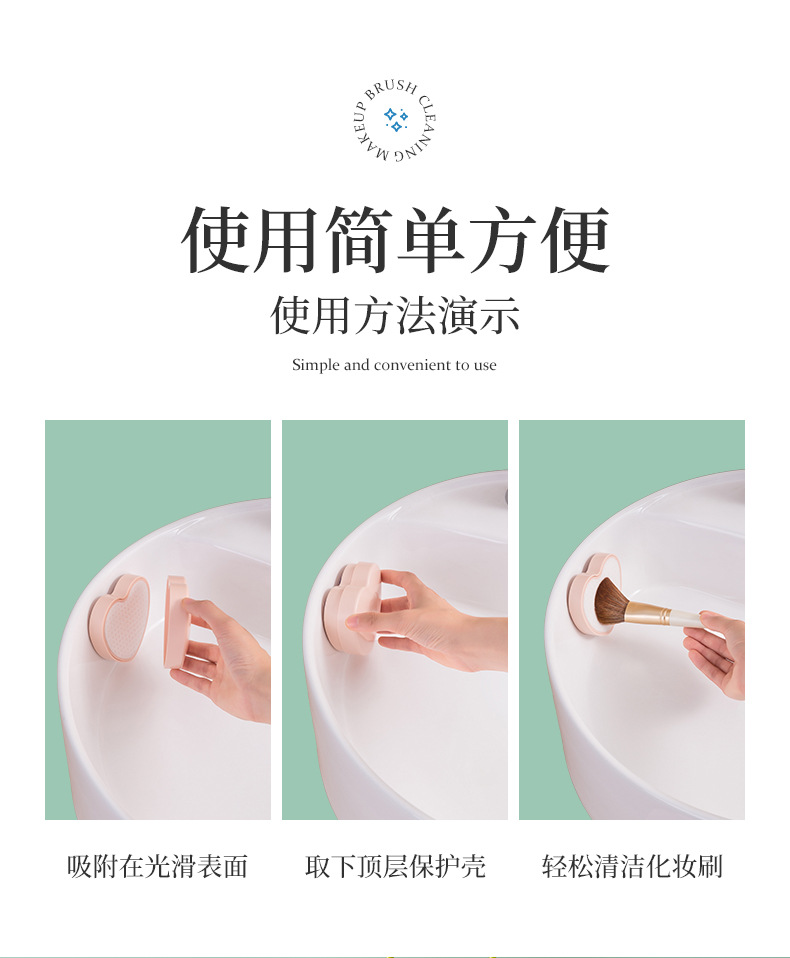 MAKEUP BRUSH CLEANING

使用简单方便

使用方法演示

Simple and convenient to use

吸附在光滑表面

取下顶层保护壳

轻松清洁化妆刷