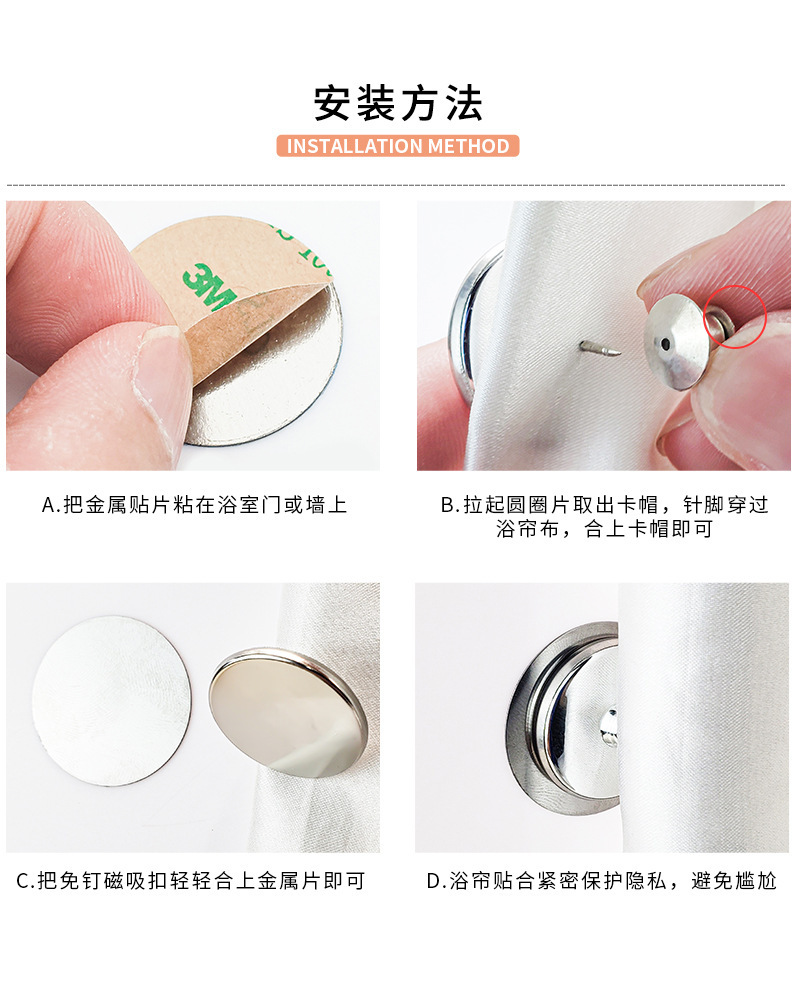 安装方法

INSTALLATION METHOD

3M

A.把金属贴片粘在浴室门或墙上

B.拉起圆圈片取出卡帽，针脚穿过浴帘布，合上卡帽即可

C.把免钉磁吸扣轻轻合上金属片即可

D.浴帘贴合紧密保护隐私，避免尴尬