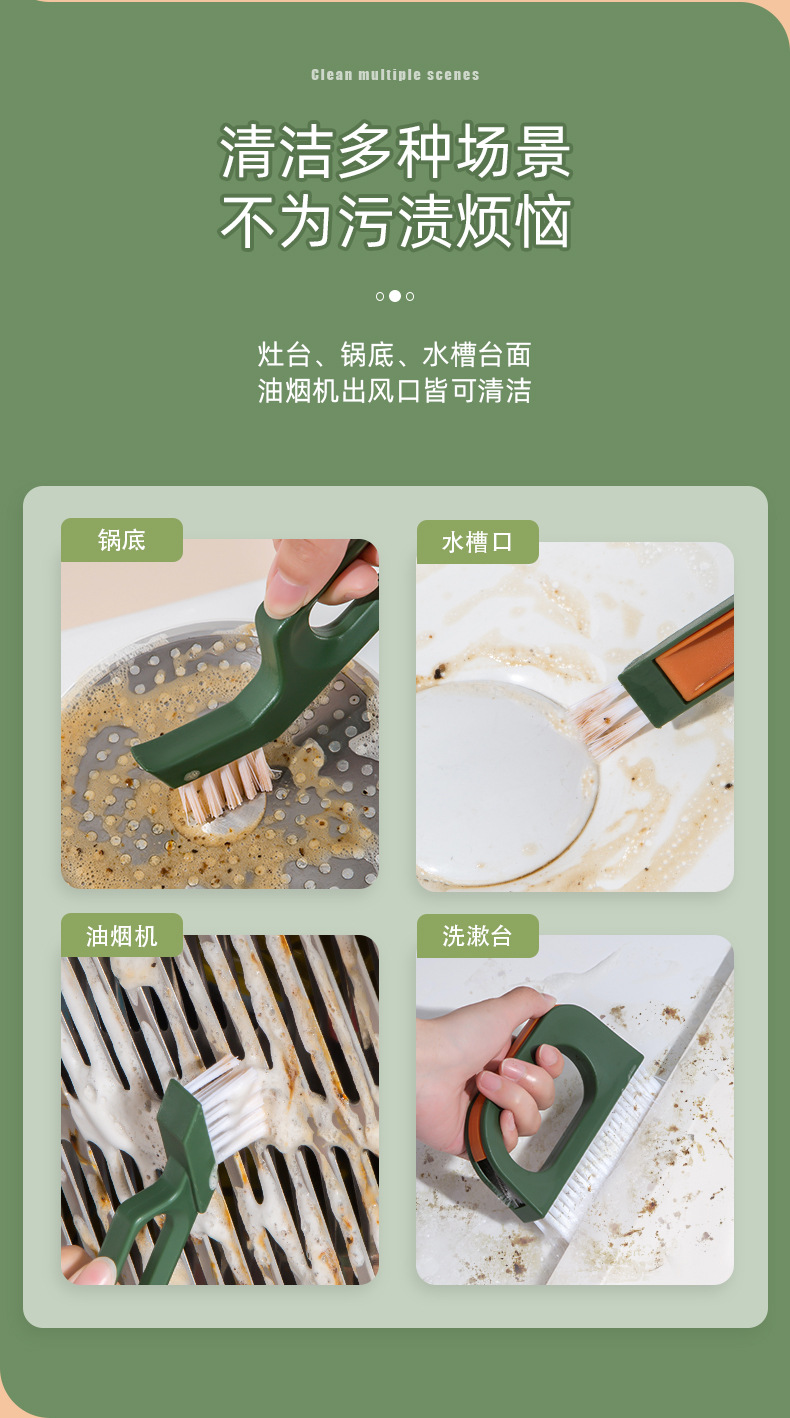 Clean multiple scenes

清洁多种场景
不为污渍烦恼

灶台、锅底、水槽台面
油烟机出风口皆可清洁

锅底

水槽口

油烟机

洗漱台