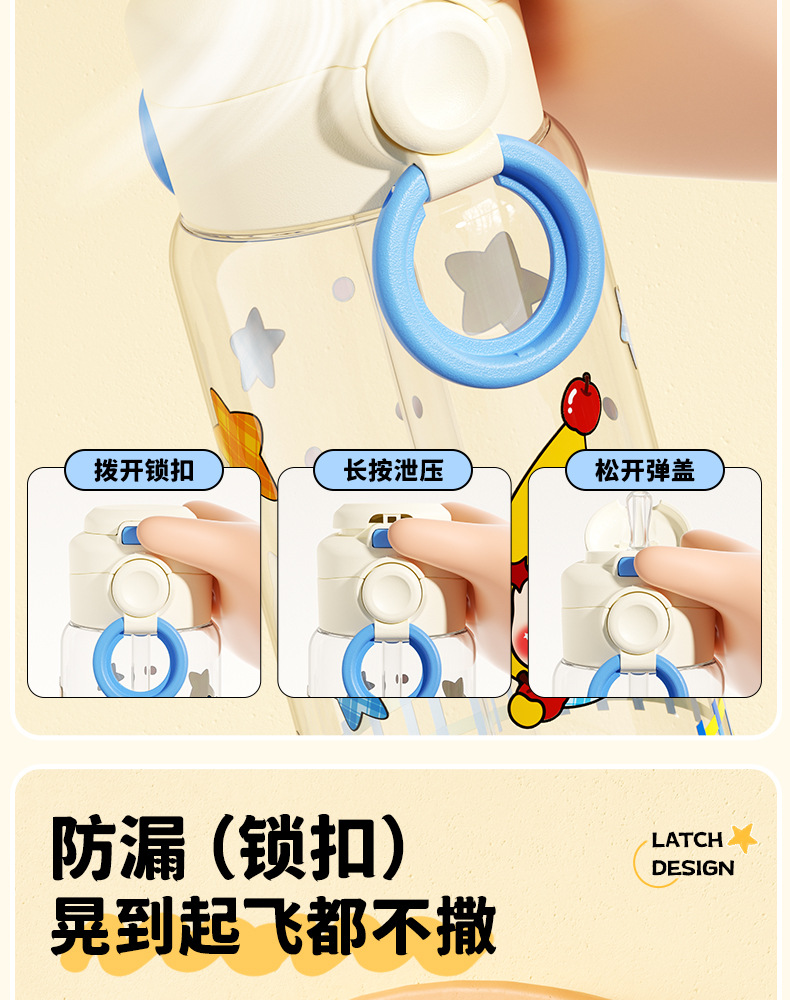 拨开锁扣

长按泄压

松开弹盖

防漏（锁扣）

晃到起飞都不撒

LATCH DESIGN