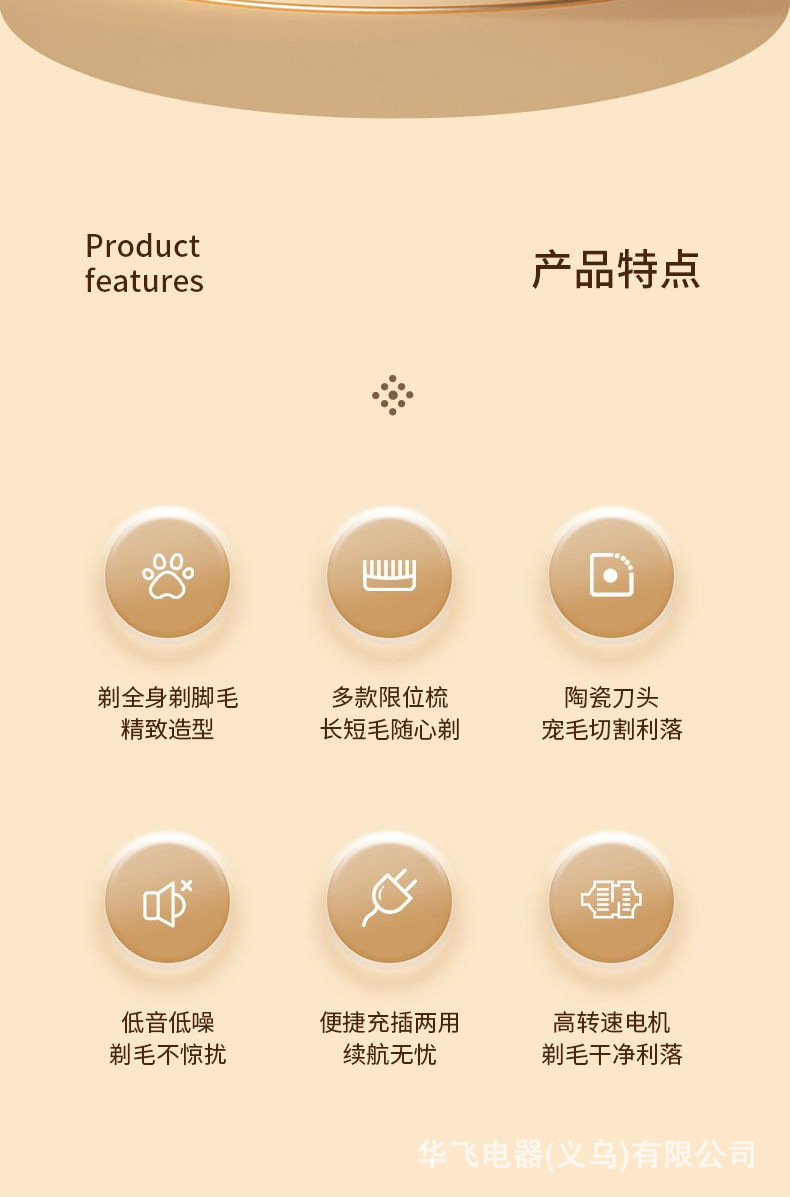 Product
features

产品特点

剃全身剃脚毛
精致造型

多款限位梳
长短毛随心剃

陶瓷刀头
宠毛切割利落

低音低噪
剃毛不惊扰

便捷充插两用
续航无忧

高转速电机
剃毛干净利落

华飞电器(义乌)有限公司