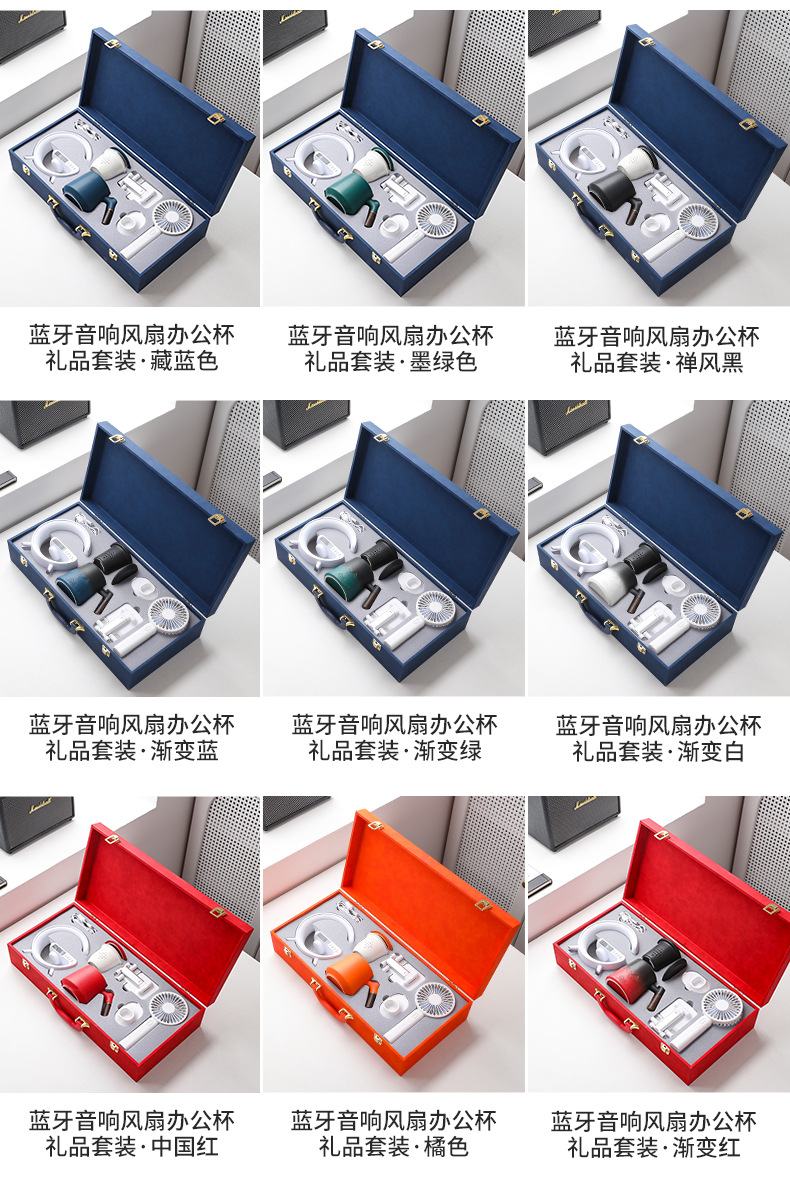 蓝牙音响风扇办公杯
礼品套装·藏蓝色

蓝牙音响风扇办公杯
礼品套装·墨绿色

蓝牙音响风扇办公杯
礼品套装·禅风黑

蓝牙音响风扇办公杯
礼品套装·渐变蓝

蓝牙音响风扇办公杯
礼品套装·渐变绿

蓝牙音响风扇办公杯
礼品套装·渐变白

蓝牙音响风扇办公杯
礼品套装·中国红

蓝牙音响风扇办公杯
礼品套装·橘色

蓝牙音响风扇办公杯
礼品套装·渐变红