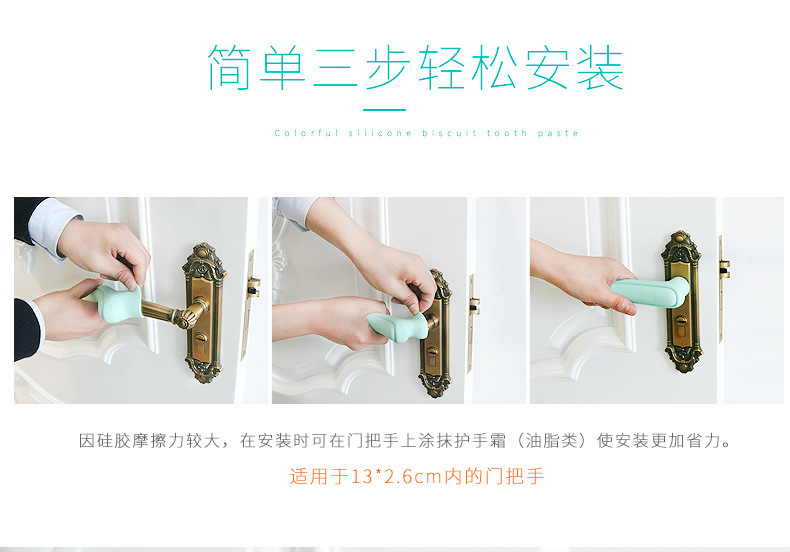 简单三步轻松安装

Colorful silicone biscuit tooth paste

因硅胶摩擦力较大，在安装时可在门把手上涂抹护手霜（油脂类）使安装更加省力。

适用于13*2.6cm内的门把手