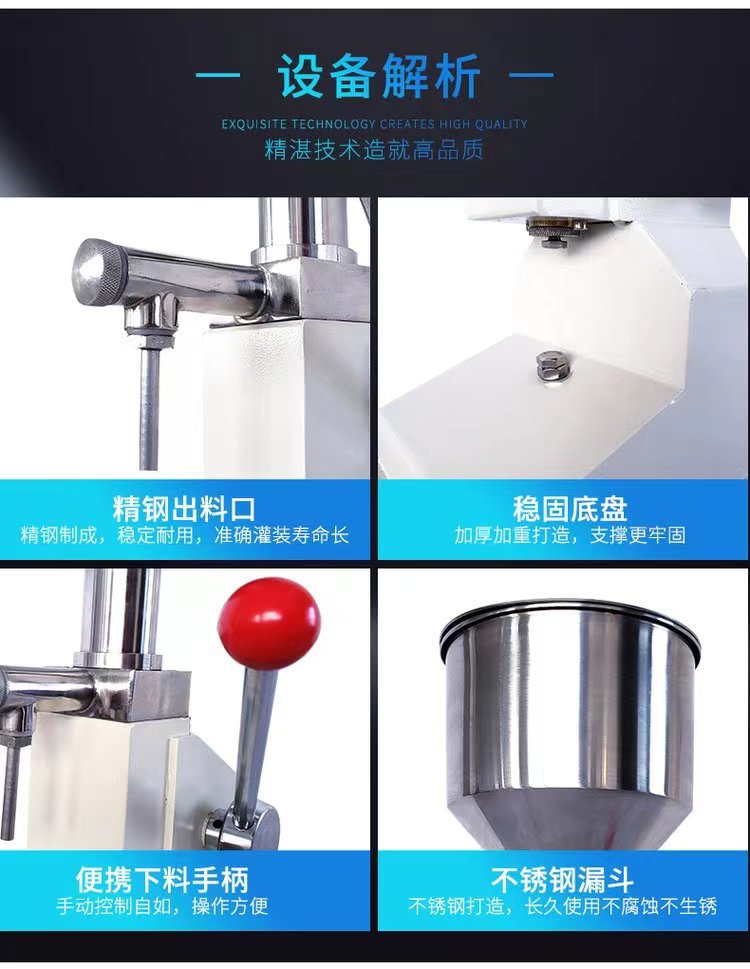 — 设备解析 —

EXQUISITE TECHNOLOGY CREATES HIGH QUALITY

精湛技术造就高品质

精钢出料口

精钢制成，稳定耐用，准确灌装寿命长

稳固底盘

加厚加重打造，支撑更牢固

便携下料手柄

手动控制自如，操作方便

不锈钢漏斗

不锈钢打造，长久使用不腐蚀不生锈