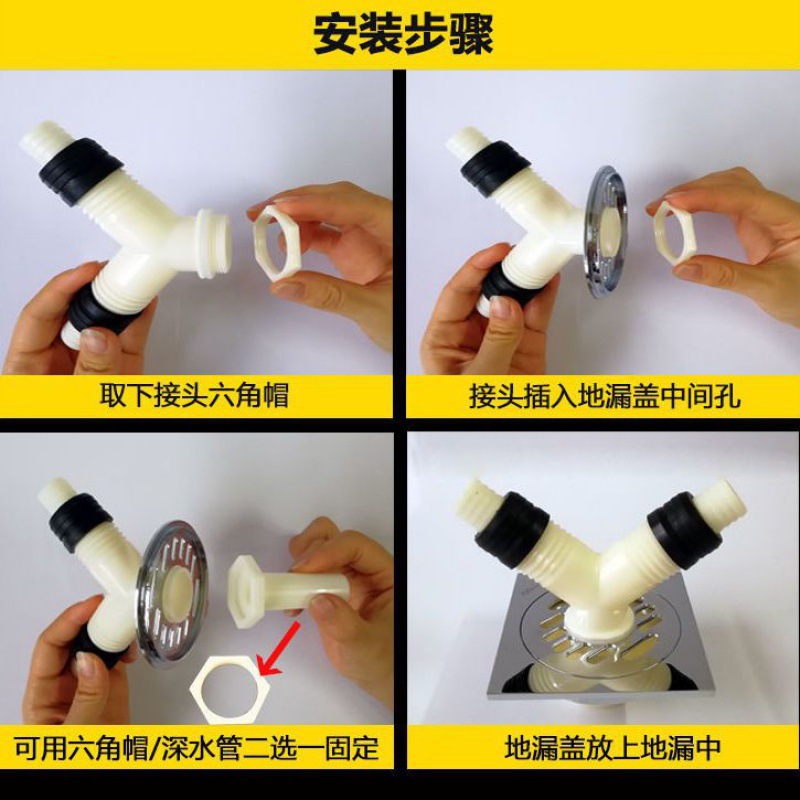 安装步骤

取下接头六角帽

接头插入地漏盖中间孔

可用六角帽/深水管二选一固定

地漏盖放上地漏中