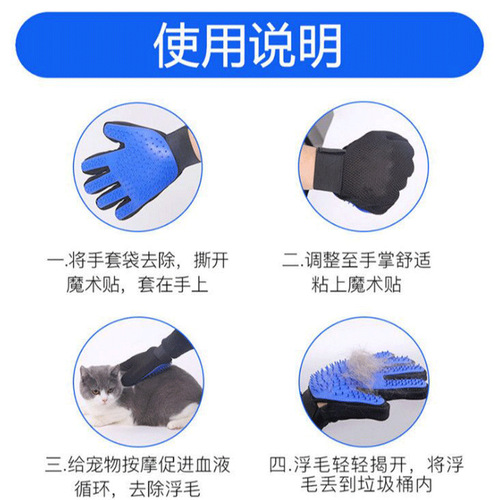 使用说明

一.将手套袋去除，撕开魔术贴，套在手上

二.调整至手掌舒适粘上魔术贴

三.给宠物按摩促进血液循环，去除浮毛

四.浮毛轻轻揭开，将浮毛丢到垃圾桶内