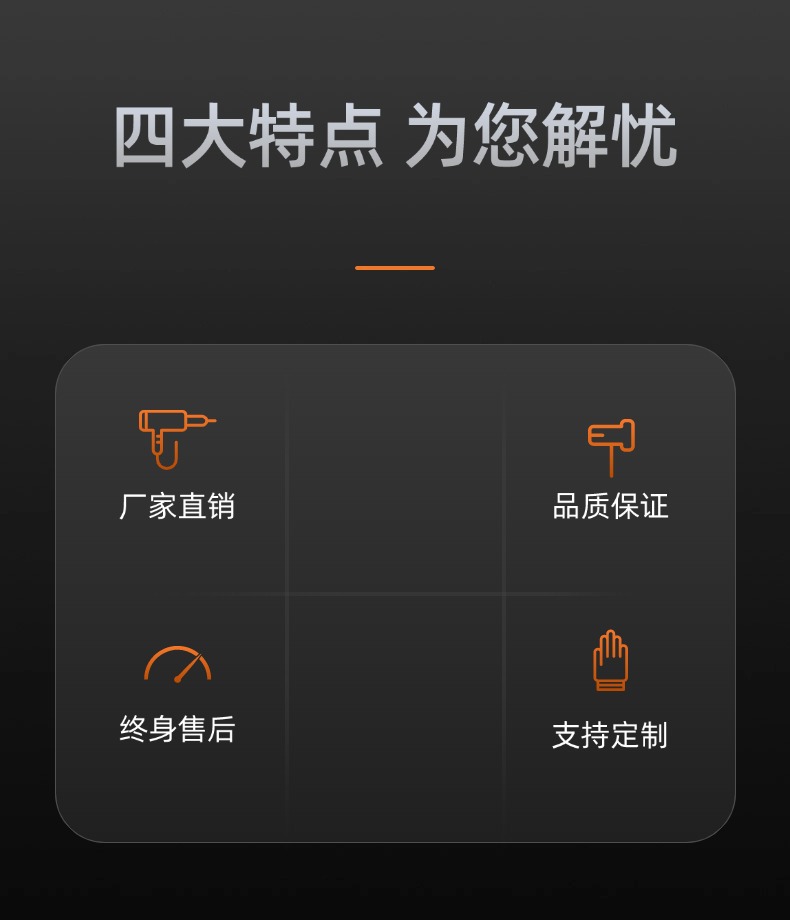 四大特点 为您解忧

厂家直销

品质保证

终身售后

支持定制