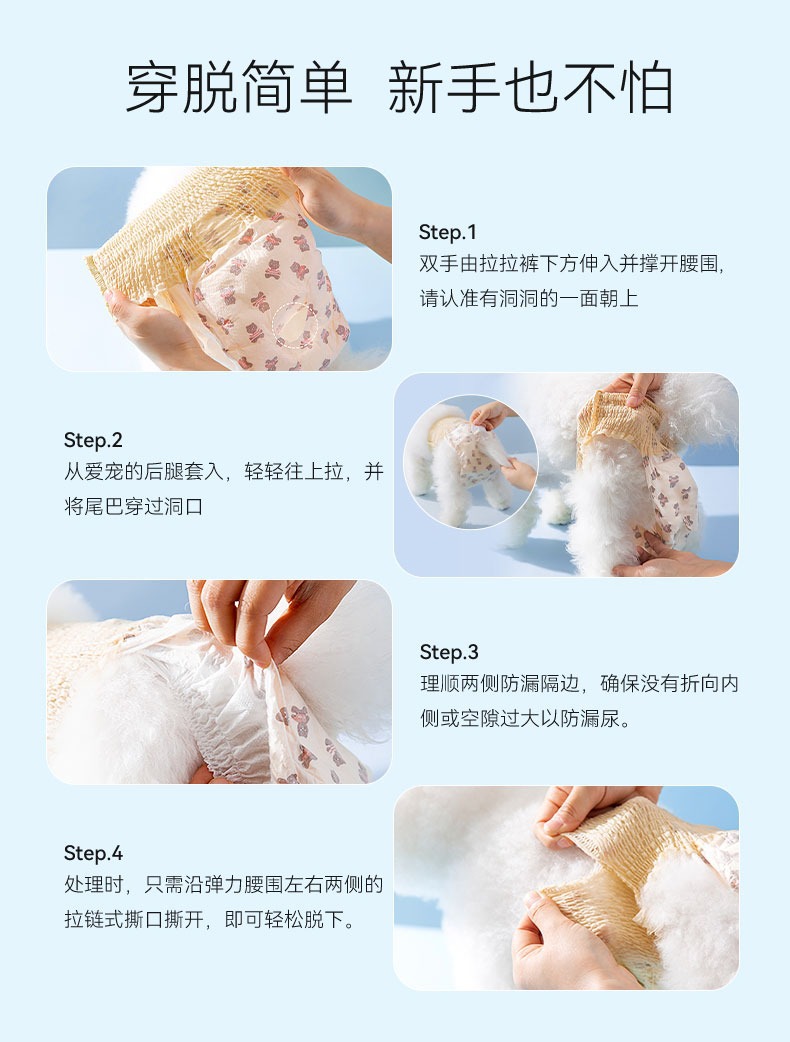 穿脱简单 新手也不怕

Step.1
双手由拉拉裤下方伸入并撑开腰围，请认准有洞洞的一面朝上

Step.2
从爱宠的后腿套入，轻轻往上拉，并将尾巴穿过洞口

Step.3
理顺两侧防漏隔边，确保没有折向内侧或空隙过大以防漏尿。

Step.4
处理时，只需沿弹力腰围左右两侧的拉链式撕口撕开，即可轻松脱下。