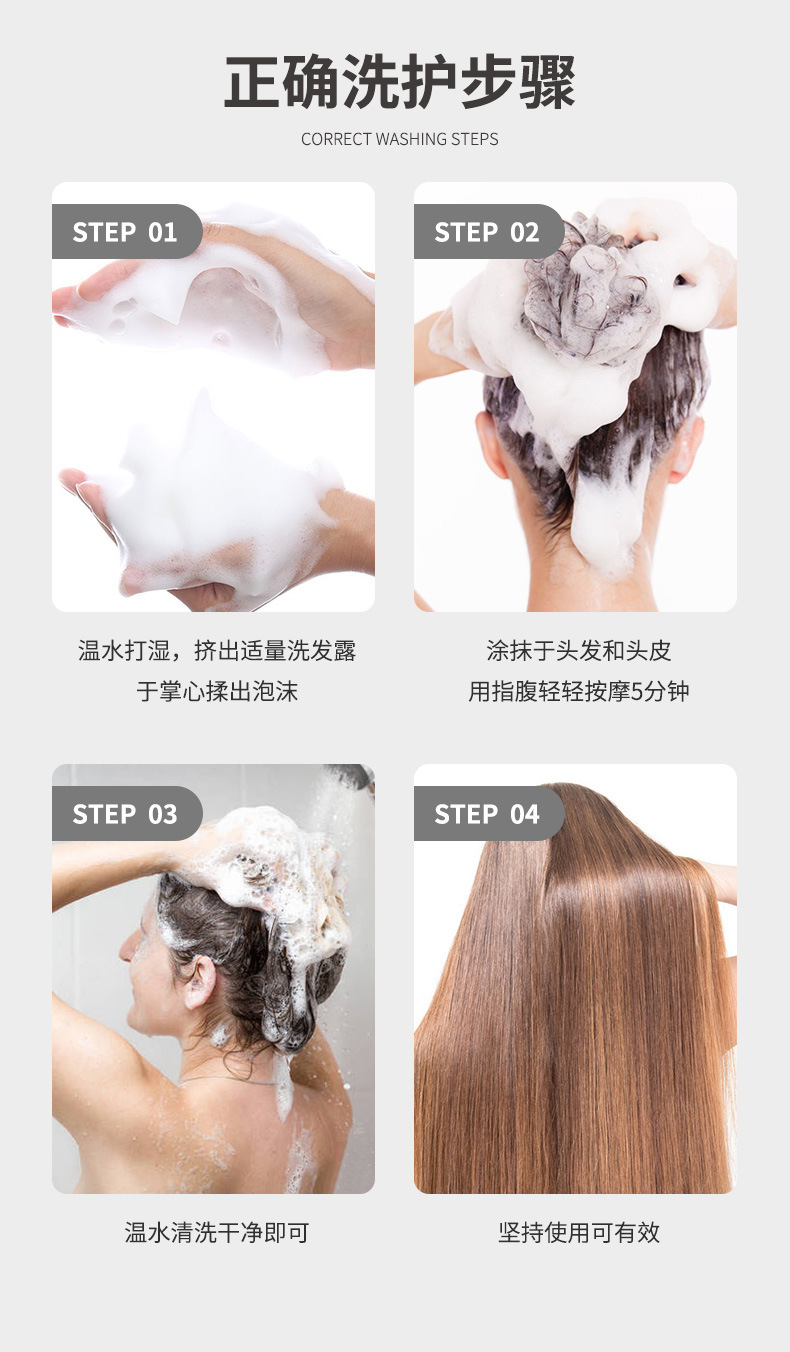 正确洗护步骤

CORRECT WASHING STEPS

STEP 01

温水打湿，挤出适量洗发露
于掌心揉出泡沫

STEP 02

涂抹于头发和头皮
用指腹轻轻按摩5分钟

STEP 03

温水清洗干净即可

STEP 04

坚持使用可有效