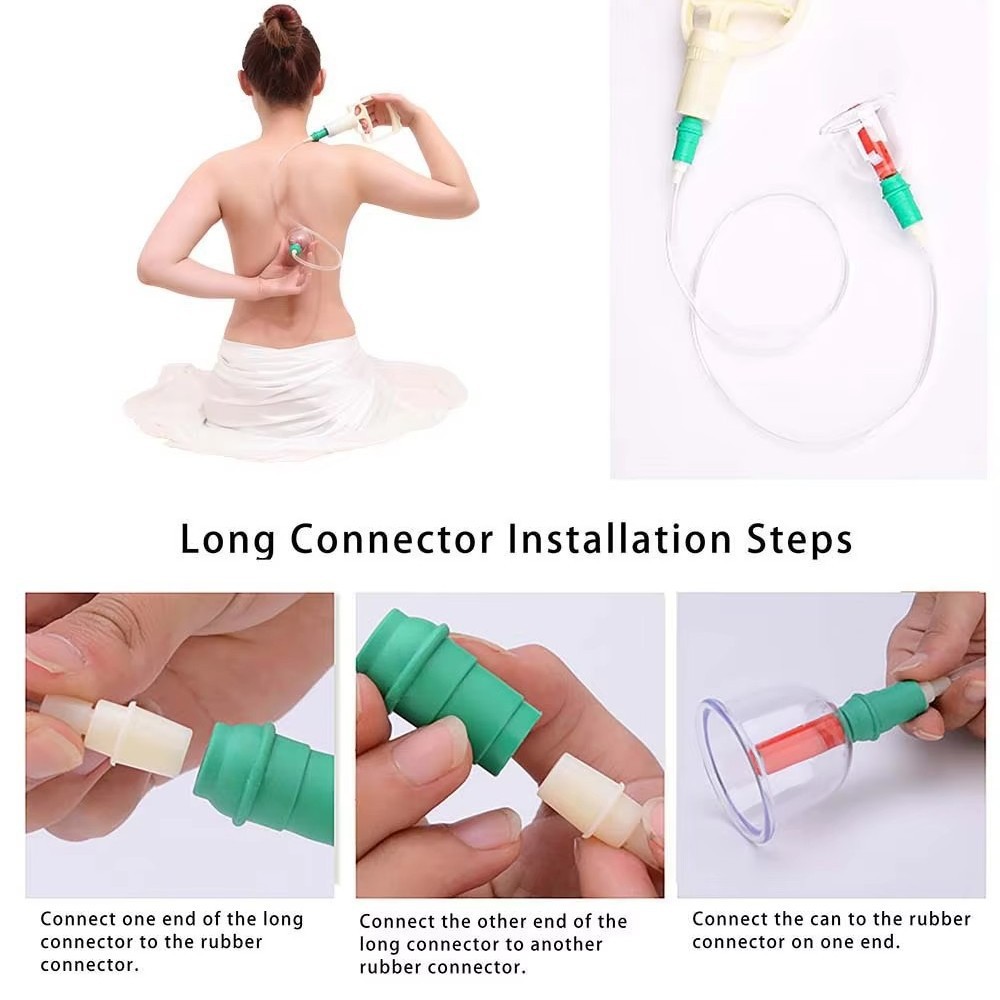 Long Connector Installation Steps

Connect one end of the long connector to the rubber connector.

Connect the other end of the long connector to another rubber connector.

Connect the can to the rubber connector on one end.