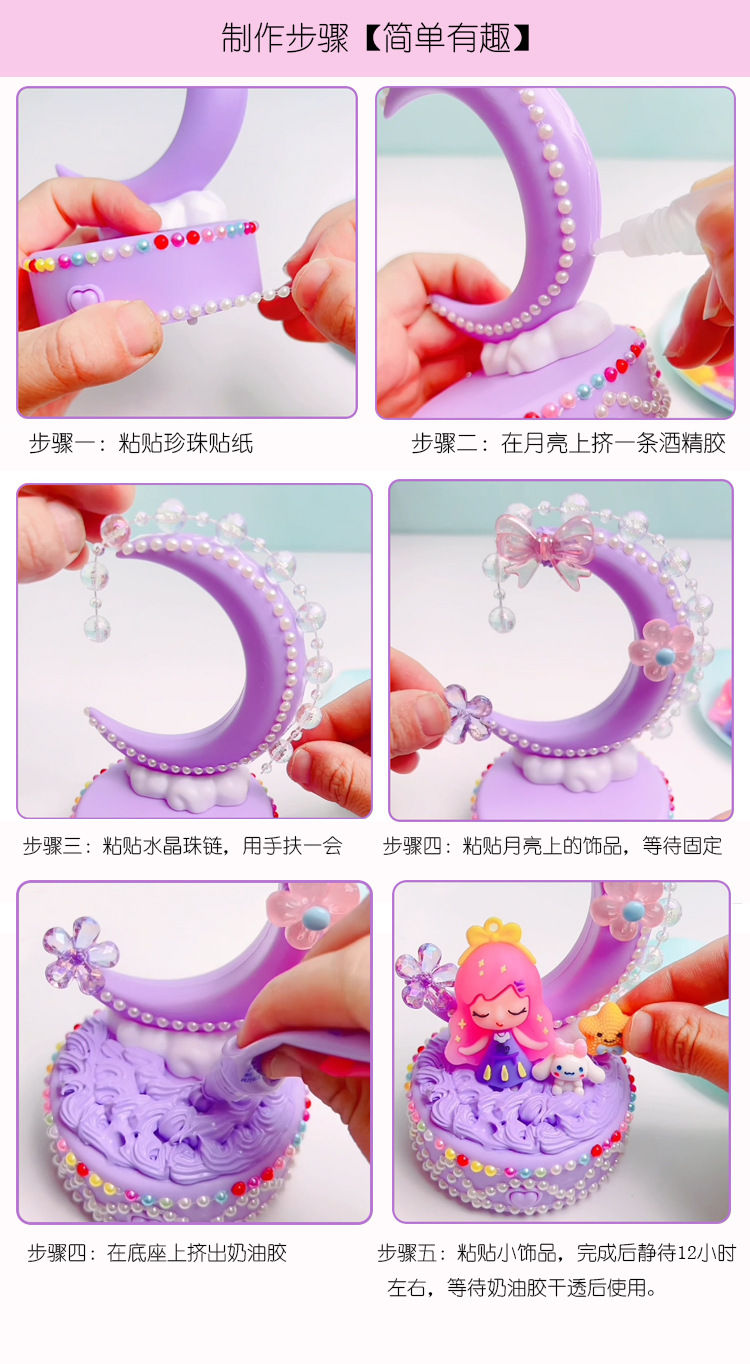 制作步骤【简单有趣】

步骤一：粘贴珍珠贴纸

步骤二：在月亮上挤一条酒精胶

步骤三：粘贴水晶珠链，用手扶一会

步骤四：粘贴月亮上的饰品，等待固定

步骤四：在底座上挤出奶油胶

步骤五：粘贴小饰品，完成后静待12小时左右，等待奶油胶干透后使用。