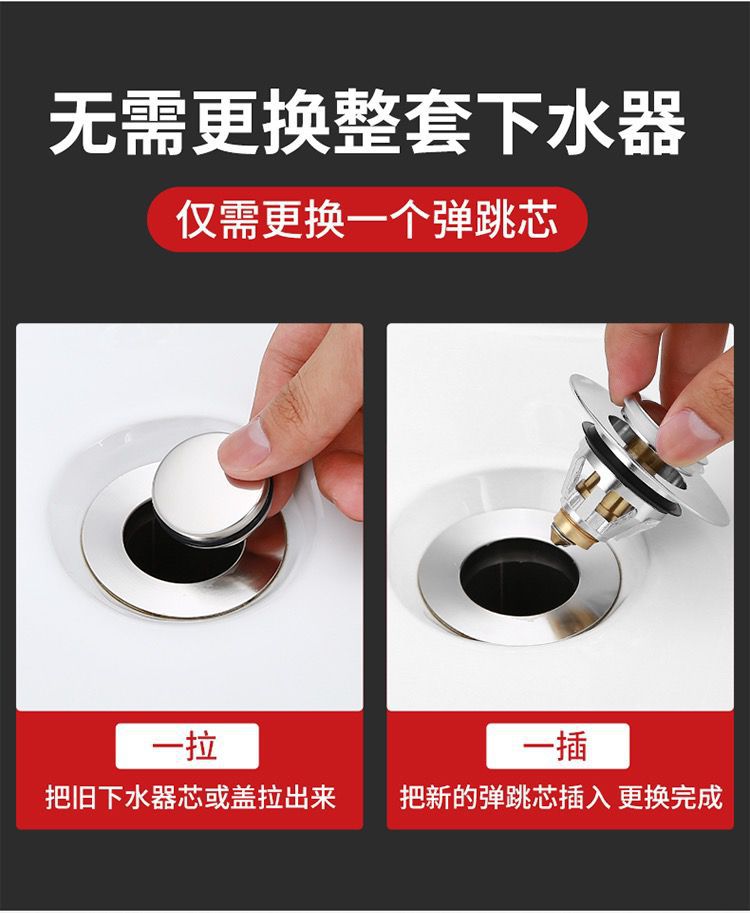 无需更换整套下水器

仅需更换一个弹跳芯

一拉

把旧下水器芯或盖拉出来

一插

把新的弹跳芯插入 更换完成