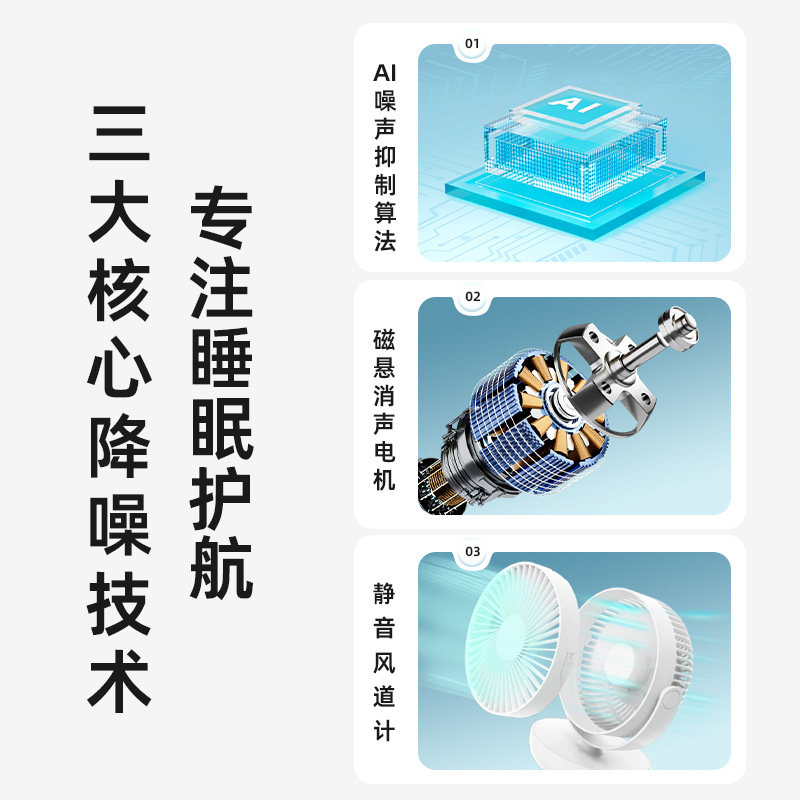 三大核心降噪技术

专注睡眠护航

01

AI噪声抑制算法

AI

02

磁悬消声电机

03

静音风道计