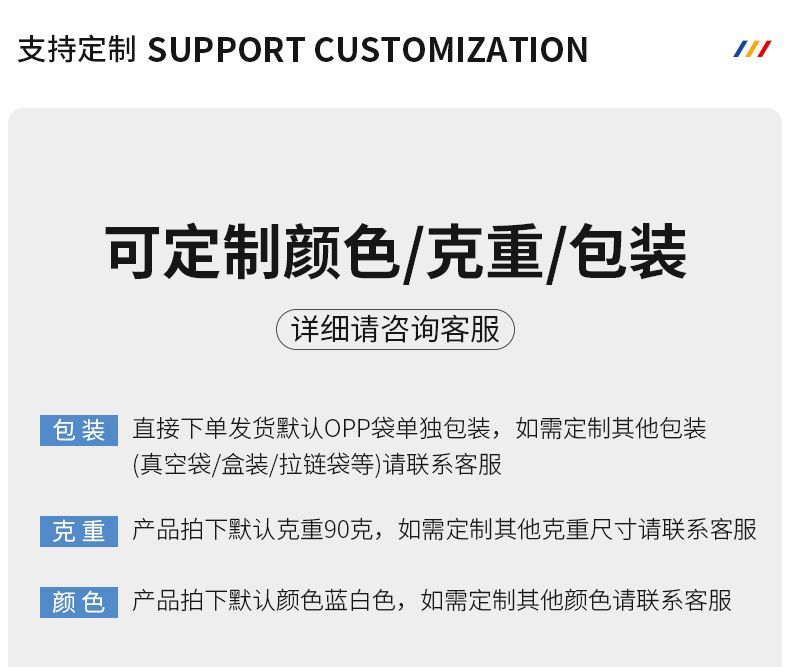 支持定制 SUPPORT CUSTOMIZATION

可定制颜色/克重/包装

详细请咨询客服

包装 直接下单发货默认OPP袋单独包装，如需定制其他包装(真空袋/盒装/拉链袋等)请联系客服

克重 产品拍下默认克重90克，如需定制其他克重尺寸请联系客服

颜色 产品拍下默认颜色蓝白色，如需定制其他颜色请联系客服