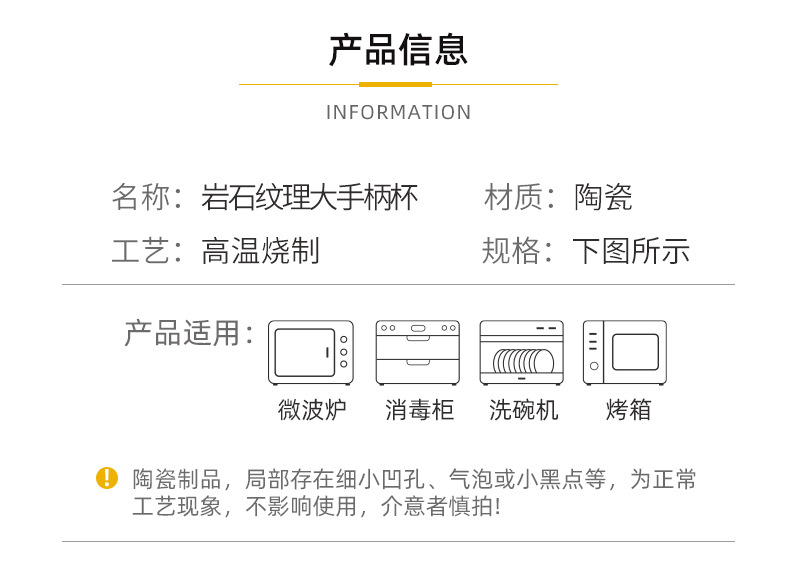 产品信息

INFORMATION

名称：岩石纹理大手柄杯 材质：陶瓷

工艺：高温烧制 规格：下图所示

产品适用：

微波炉 消毒柜 洗碗机 烤箱

陶瓷制品，局部存在细小凹孔、气泡或小黑点等，为正常工艺现象，不影响使用，介意者慎拍!