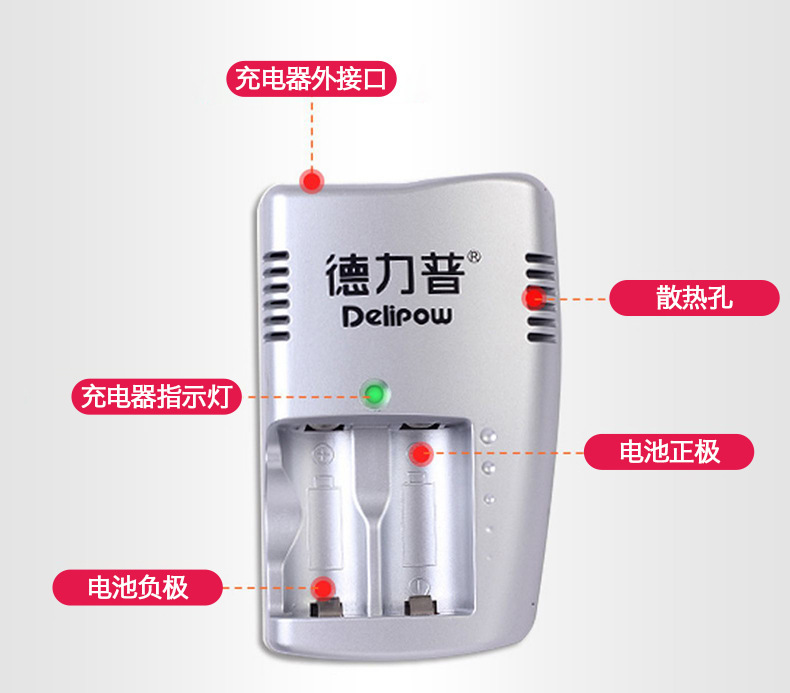 充电器外接口

德力普®
Delipow

散热孔

充电器指示灯

电池正极

电池负极