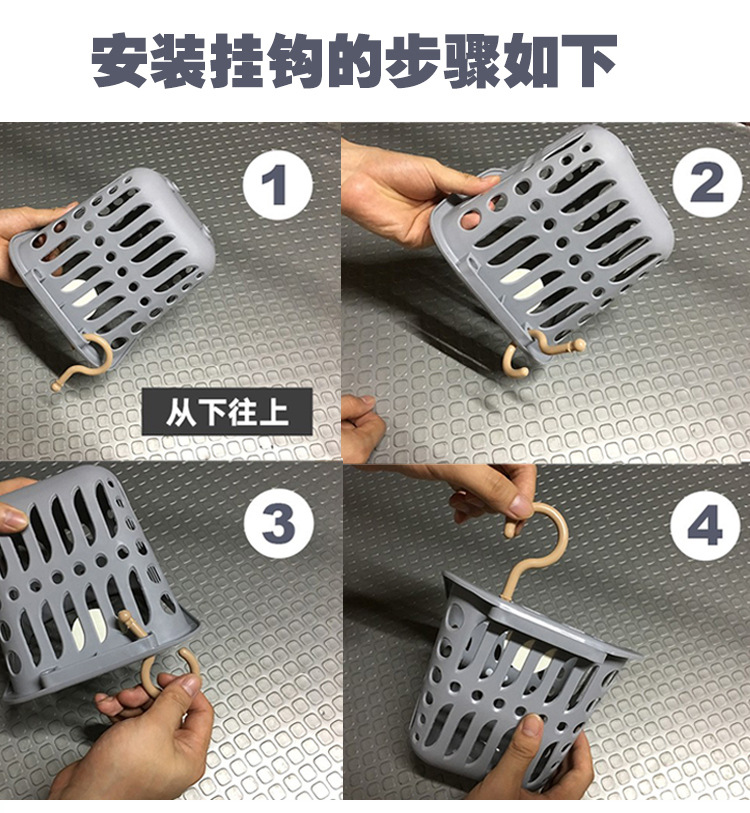 安装挂钩的步骤如下

1

从下往上

2

3

4