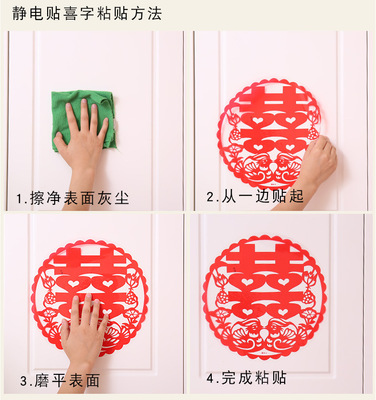 静电贴喜字粘贴方法

1.擦净表面灰尘

2.从一边贴起

3.磨平表面

4.完成粘贴