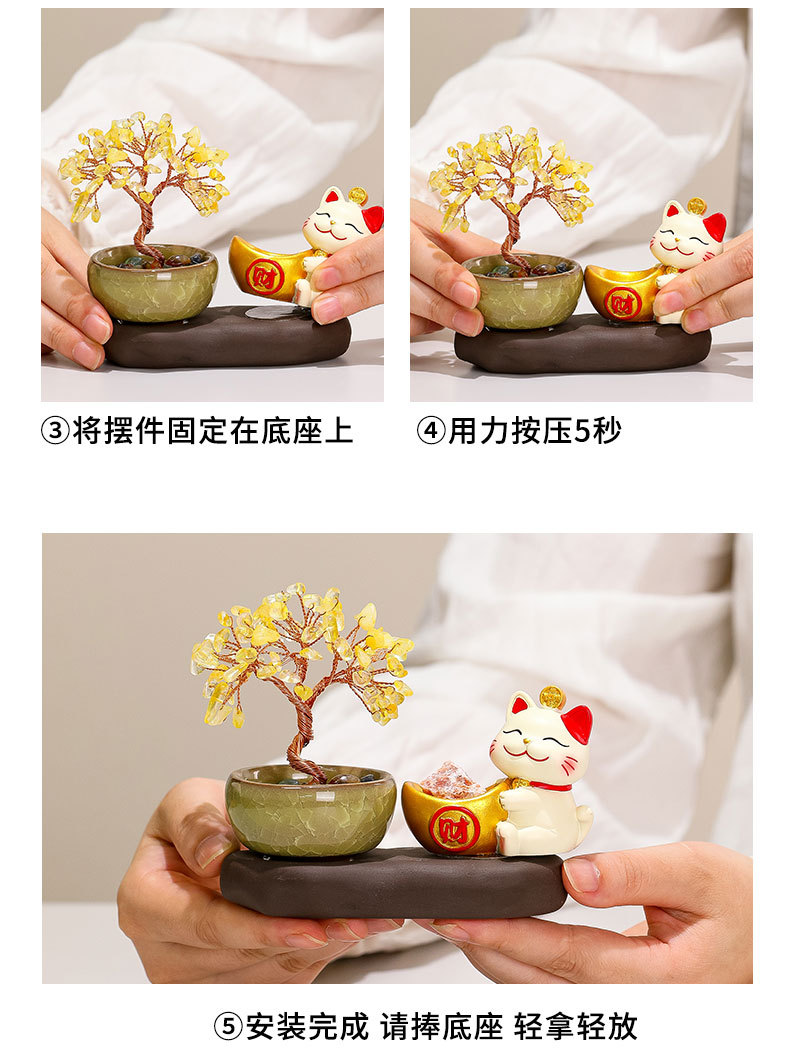 财

财

③将摆件固定在底座上

④用力按压5秒

财

⑤安装完成 请捧底座 轻拿轻放