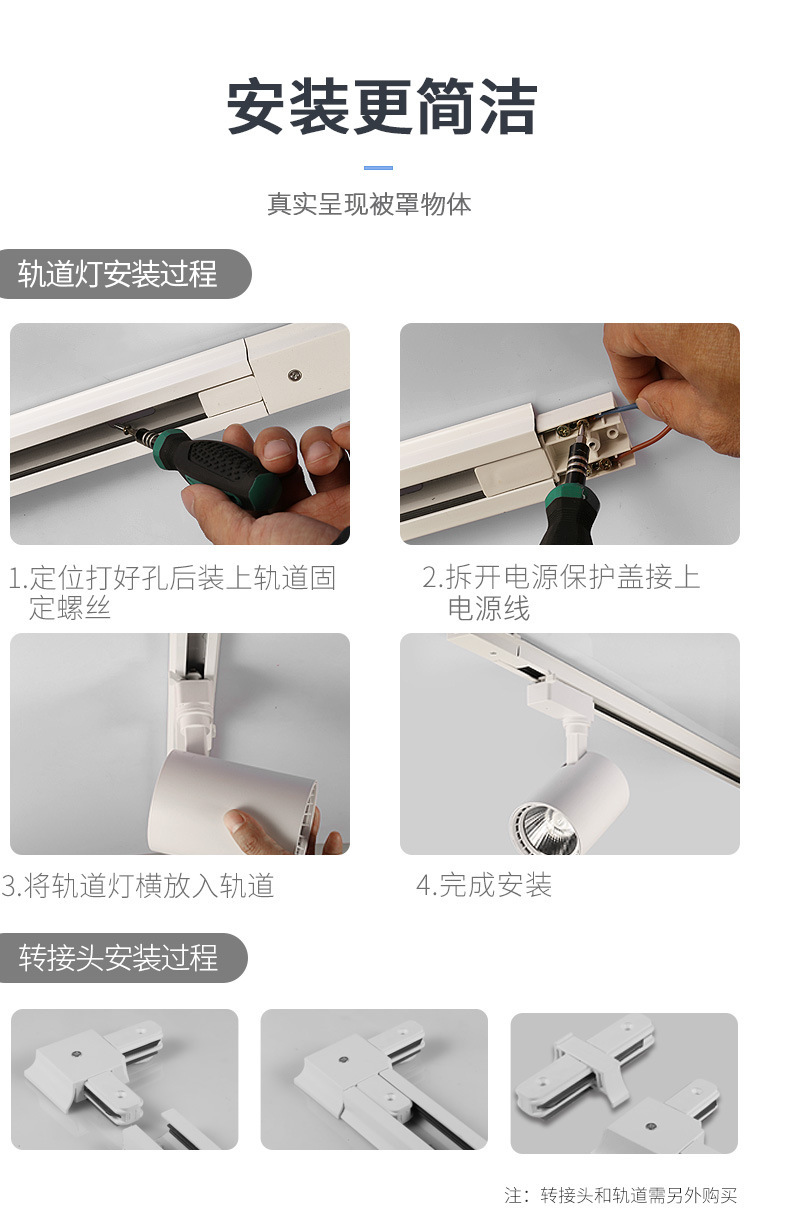 安装更简洁

真实呈现被罩物体

轨道灯安装过程

1.定位打好孔后装上轨道固定螺丝

2.拆开电源保护盖接上电源线

3.将轨道灯横放入轨道

4.完成安装

转接头安装过程

注：转接头和轨道需另外购买