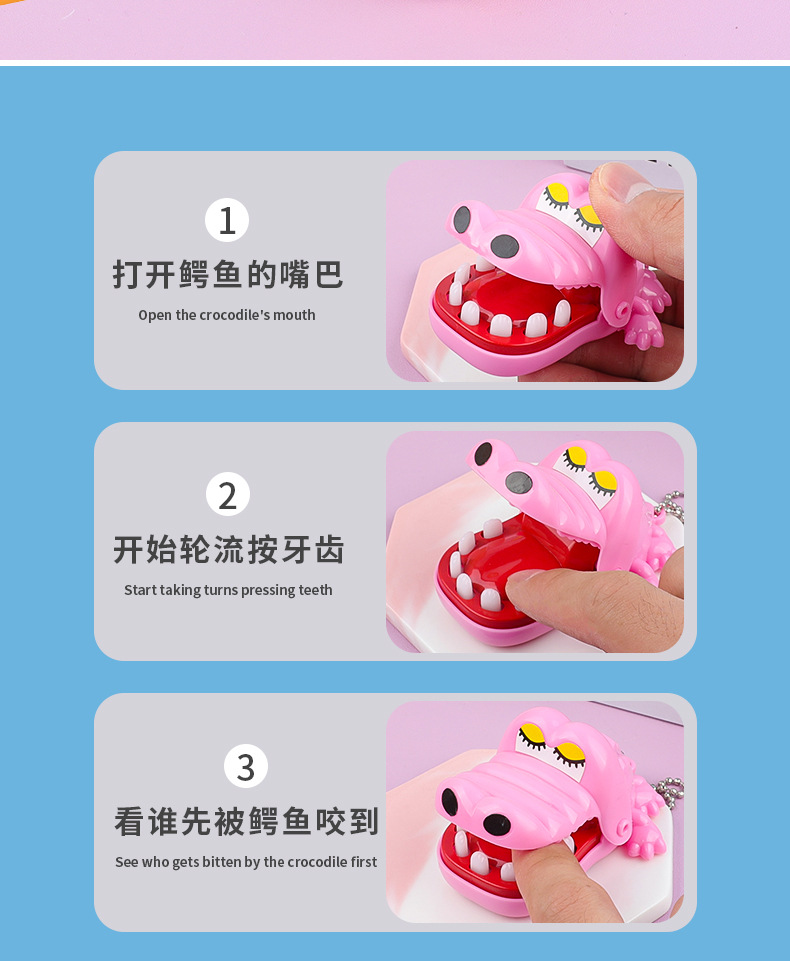 1
打开鳄鱼的嘴巴
Open the crocodile's mouth

2
开始轮流按牙齿
Start taking turns pressing teeth

3
看谁先被鳄鱼咬到
See who gets bitten by the crocodile first