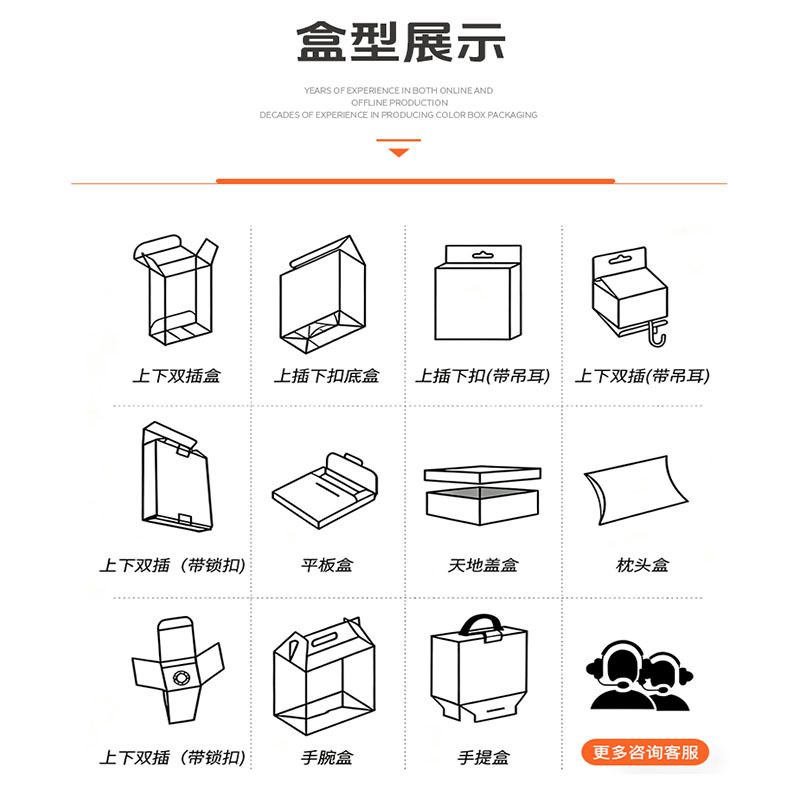 盒型展示

YEARS OF EXPERIENCE IN BOTH ONLINE AND OFFLINE PRODUCTION
DECADES OF EXPERIENCE IN PRODUCING COLOR BOX PACKAGING

上下双插盒

上插下扣底盒

上插下扣(带吊耳)

上下双插(带吊耳)

上下双插（带锁扣）

平板盒

天地盖盒

枕头盒

上下双插（带锁扣）

手腕盒

手提盒

更多咨询客服