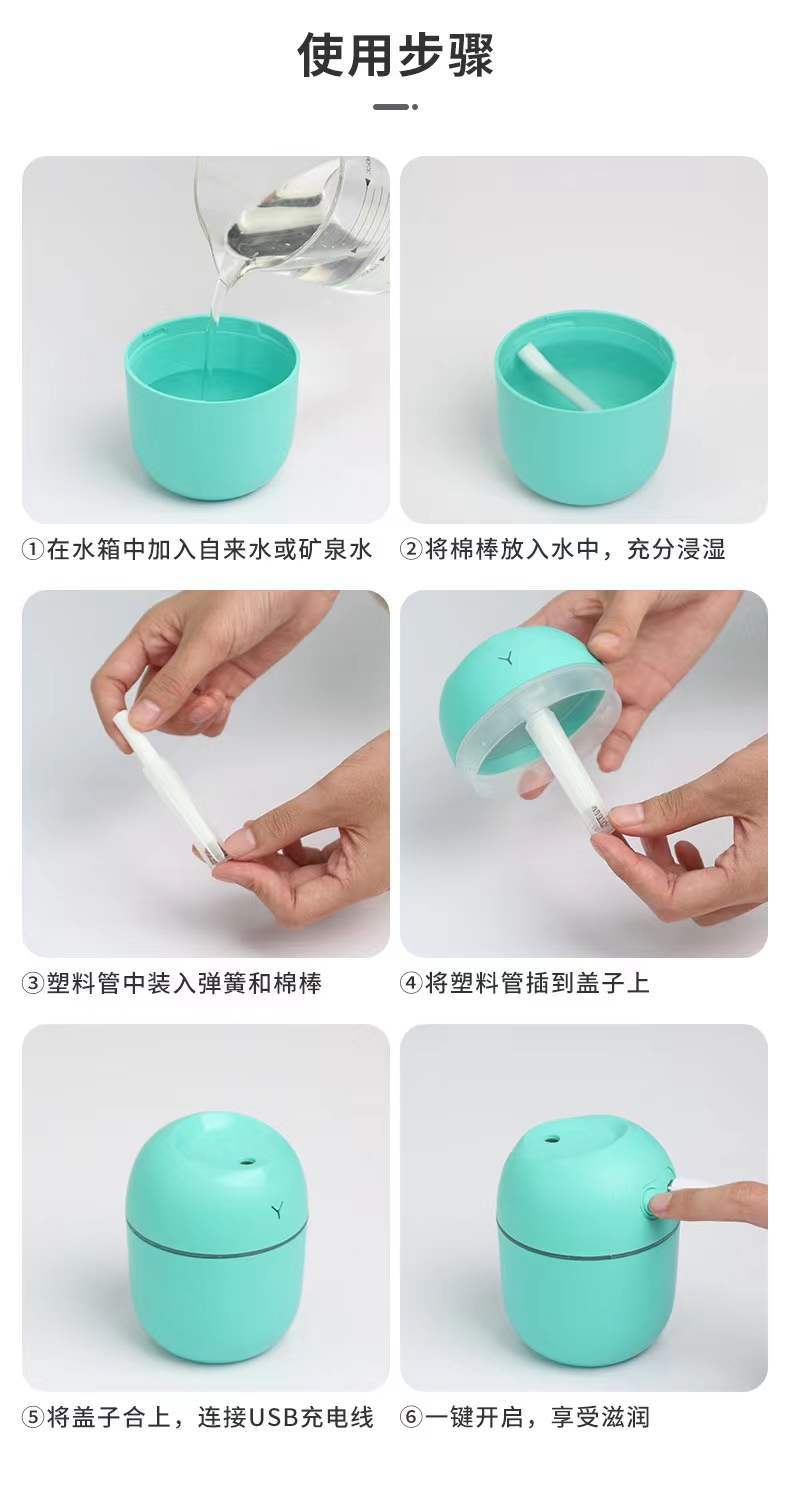 使用步骤

①在水箱中加入自来水或矿泉水

②将棉棒放入水中，充分浸湿

③塑料管中装入弹簧和棉棒

④将塑料管插到盖子上

⑤将盖子合上，连接USB充电线

⑥一键开启，享受滋润