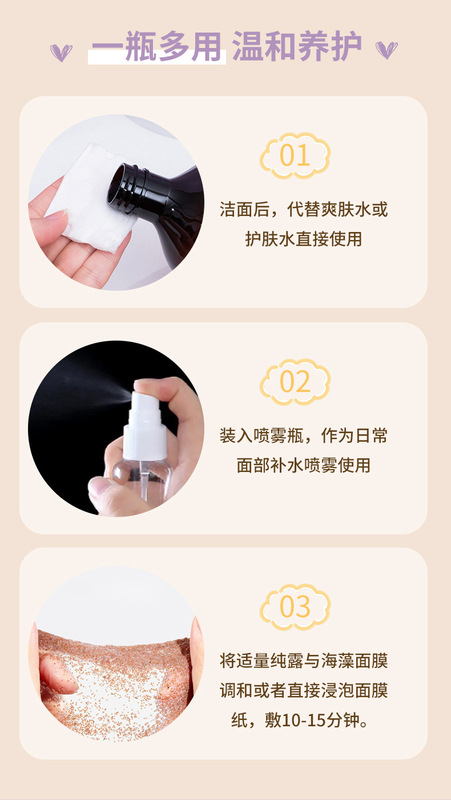 一瓶多用 温和养护

01

洁面后，代替爽肤水或护肤水直接使用

02

装入喷雾瓶，作为日常面部补水喷雾使用

03

将适量纯露与海藻面膜调和或者直接浸泡面膜纸，敷10-15分钟。