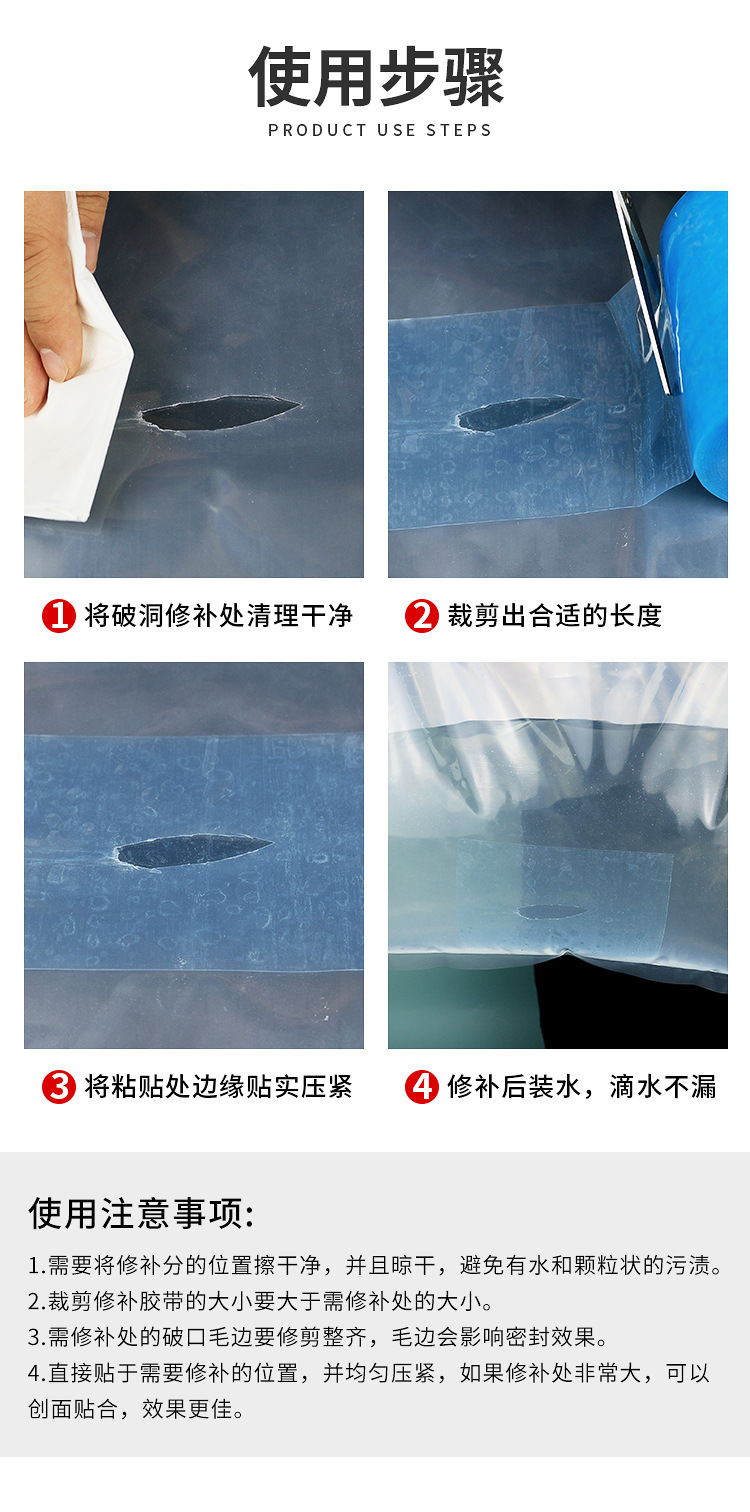 使用步骤
PRODUCT USE STEPS

1 将破洞修补处清理干净

2 裁剪出合适的长度

3 将粘贴处边缘贴实压紧

4 修补后装水，滴水不漏

使用注意事项:

1.需要将修补分的位置擦干净，并且晾干，避免有水和颗粒状的污渍。
2.裁剪修补胶带的大小要大于需修补处的大小。
3.需修补处的破口毛边要修剪整齐，毛边会影响密封效果。
4.直接贴于需要修补的位置，并均匀压紧，如果修补处非常大，可以创面贴合，效果更佳。