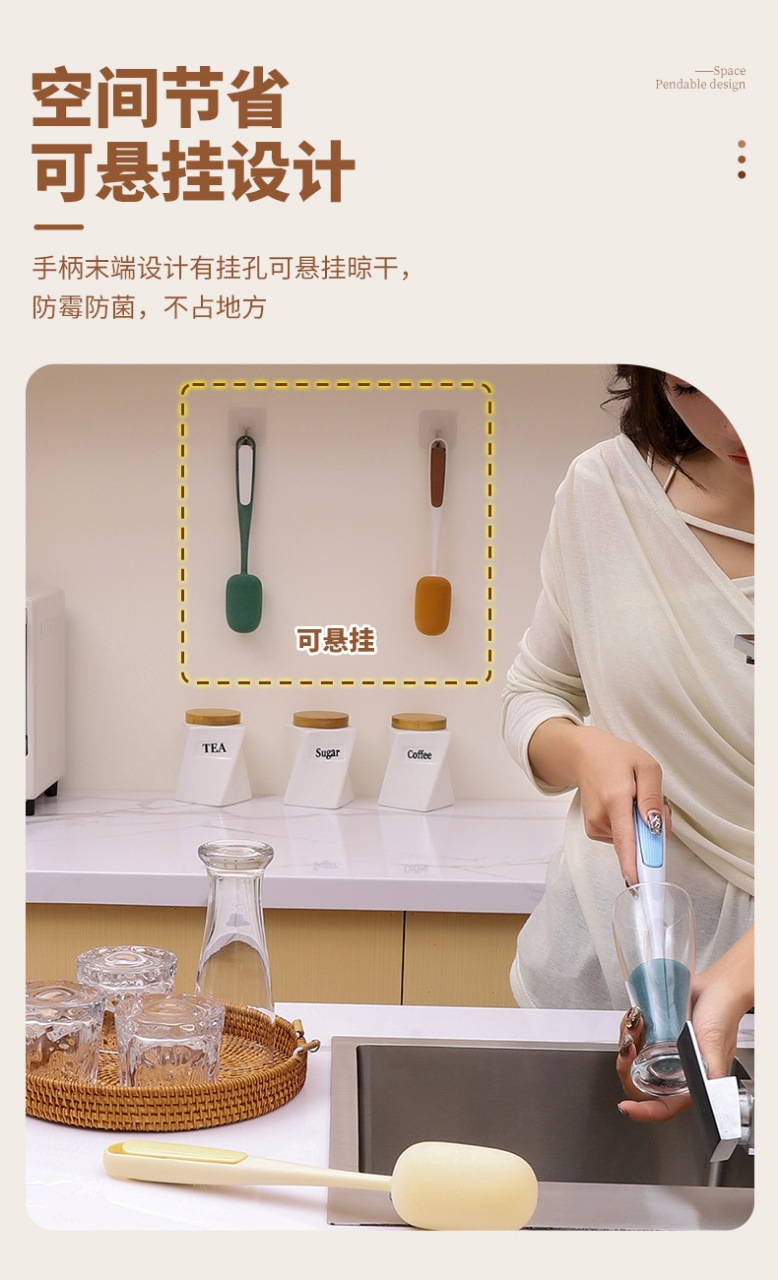 空间节省
可悬挂设计

—Space
Pendable design

手柄末端设计有挂孔可悬挂晾干，
防霉防菌，不占地方

可悬挂

TEA

Sugar

Coffee