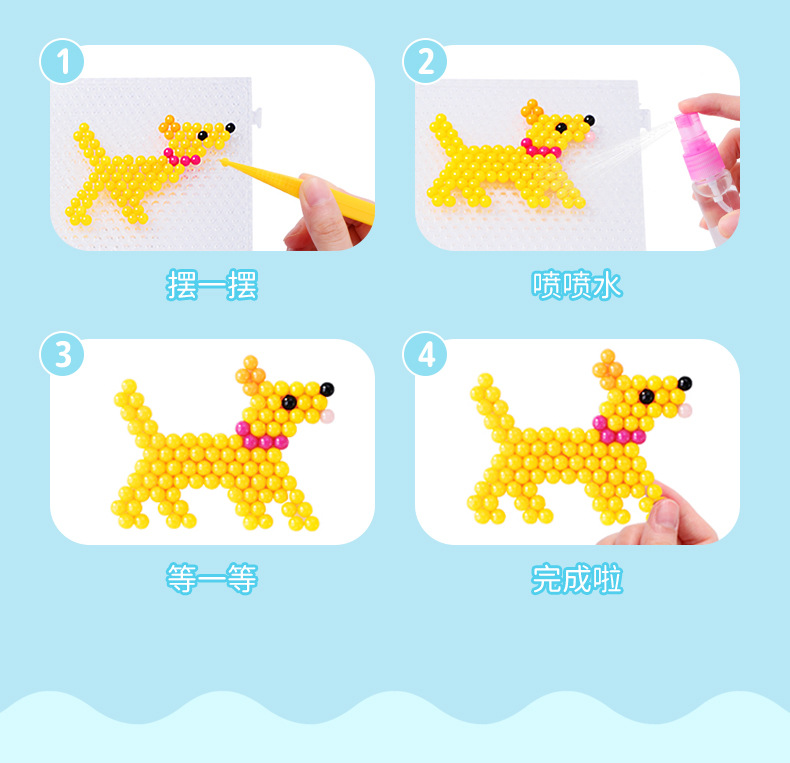 1

摆一摆

2

喷喷水

3

等一等

4

完成啦