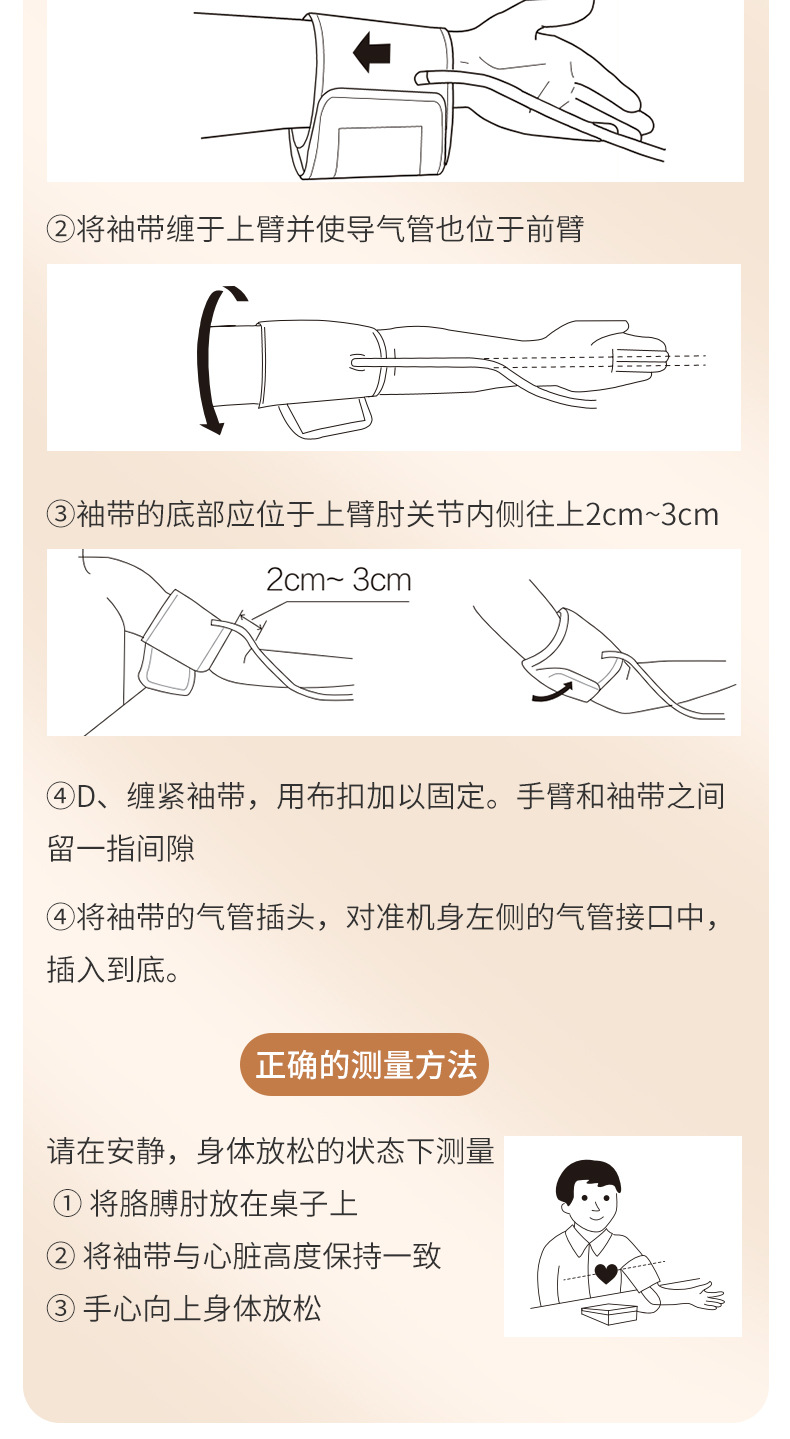 ②将袖带缠于上臂并使导气管也位于前臂

③袖带的底部应位于上臂肘关节内侧往上2cm~3cm

2cm~ 3cm

④D、缠紧袖带，用布扣加以固定。手臂和袖带之间留一指间隙

④将袖带的气管插头，对准机身左侧的气管接口中，插入到底。

正确的测量方法

请在安静，身体放松的状态下测量
① 将胳膊肘放在桌子上
② 将袖带与心脏高度保持一致
③ 手心向上身体放松