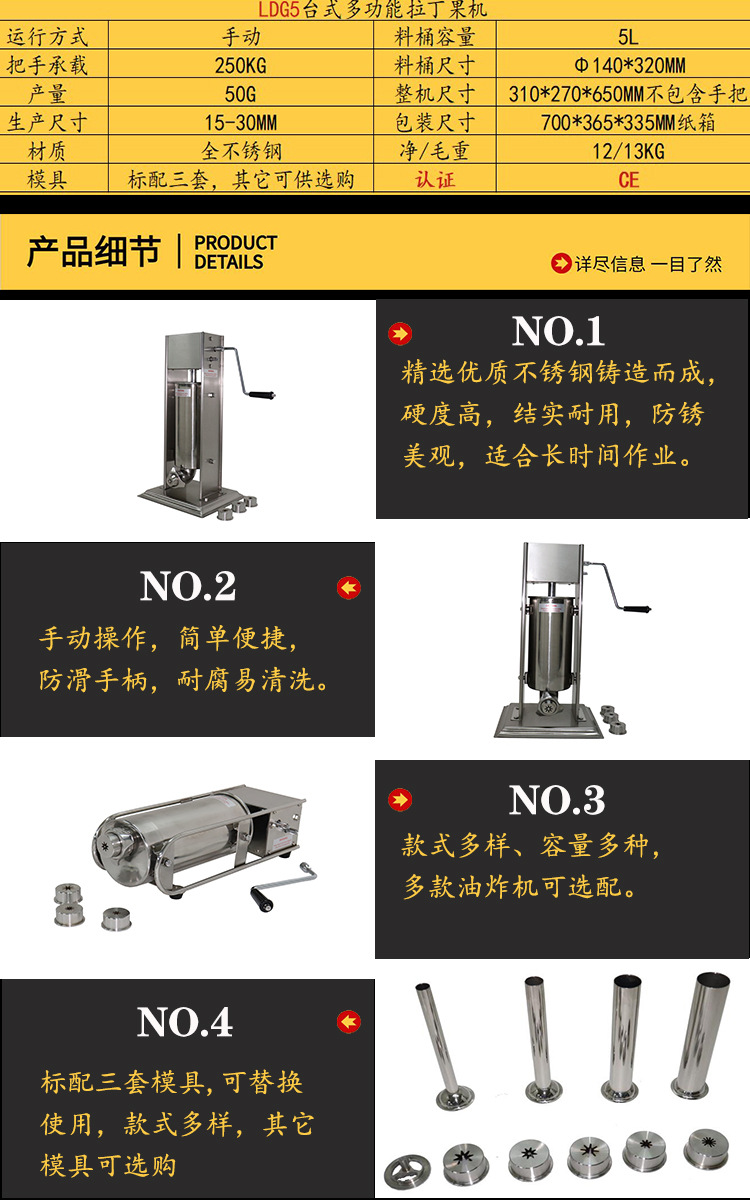 LDG5台式多功能拉丁果机

| 运行方式 | 手动 | 料桶容量 | 5L |
|---|---|---|---|
| 把手承载 | 250KG | 料桶尺寸 | Φ140*320MM |
| 产量 | 50G | 整机尺寸 | 310*270*650MM不包含手把 |
| 生产尺寸 | 15-30MM | 包装尺寸 | 700*365*335MM纸箱 |
| 材质 | 全不锈钢 | 净/毛重 | 12/13KG |
| 模具 | 标配三套，其它可供选购 | 认证 | CE |

产品细节 PRODUCT DETAILS

详尽信息 一目了然

NO.1
精选优质不锈钢铸造而成，硬度高，结实耐用，防锈美观，适合长时间作业。

NO.2
手动操作，简单便捷，防滑手柄，耐腐易清洗。

NO.3
款式多样、容量多种，多款油炸机可选配。

NO.4
标配三套模具,可替换使用，款式多样，其它模具可选购