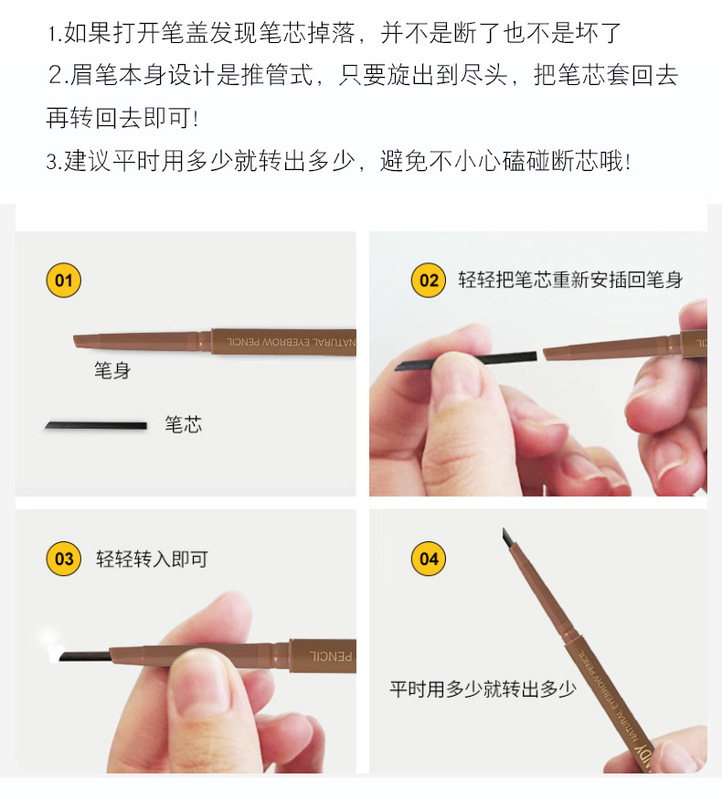 1.如果打开笔盖发现笔芯掉落，并不是断了也不是坏了
2.眉笔本身设计是推管式，只要旋出到尽头，把笔芯套回去再转回去即可！
3.建议平时用多少就转出多少，避免不小心磕碰断芯哦！

01

NATURAL EYEBROW PENCIL

笔身

笔芯

02 轻轻把笔芯重新安插回笔身

03 轻轻转入即可

PENCIL

04

NATURAL EYEBROW PENCIL

平时用多少就转出多少